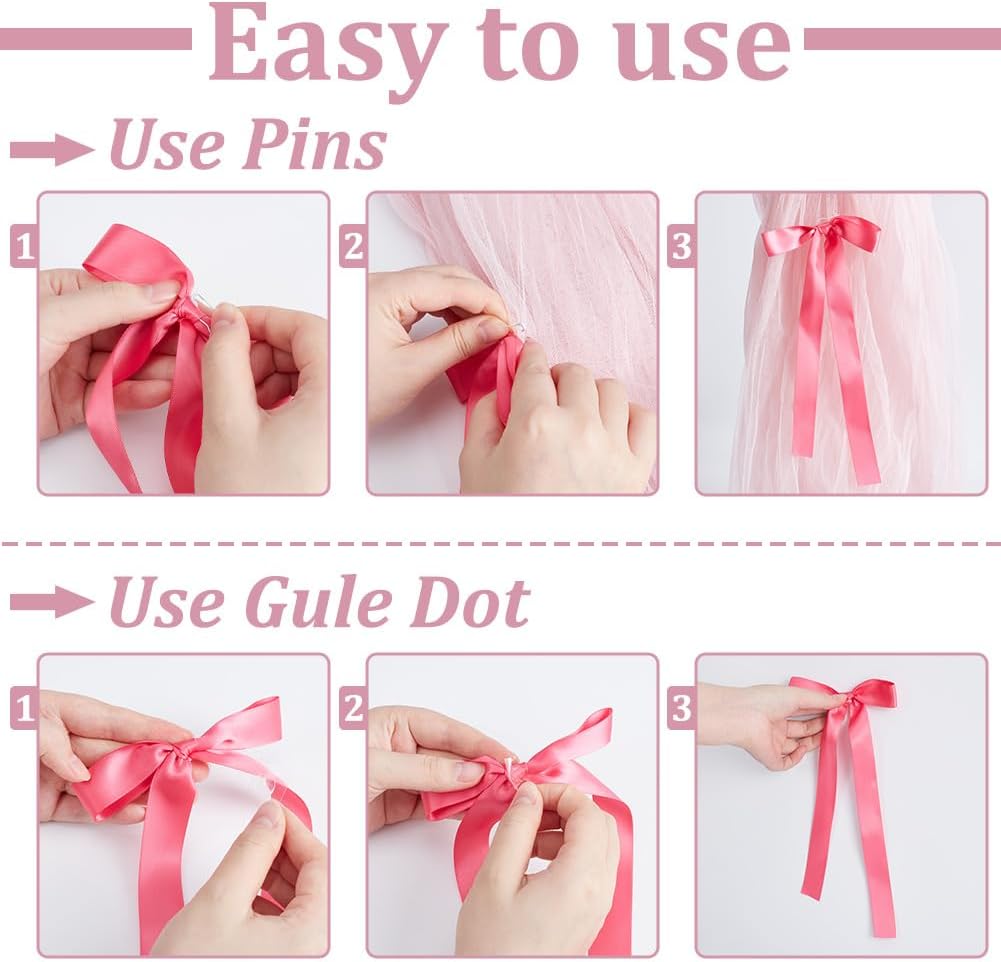 Easy to use

Use Pins

1

2

3

Use Gule Dot

1

2

3