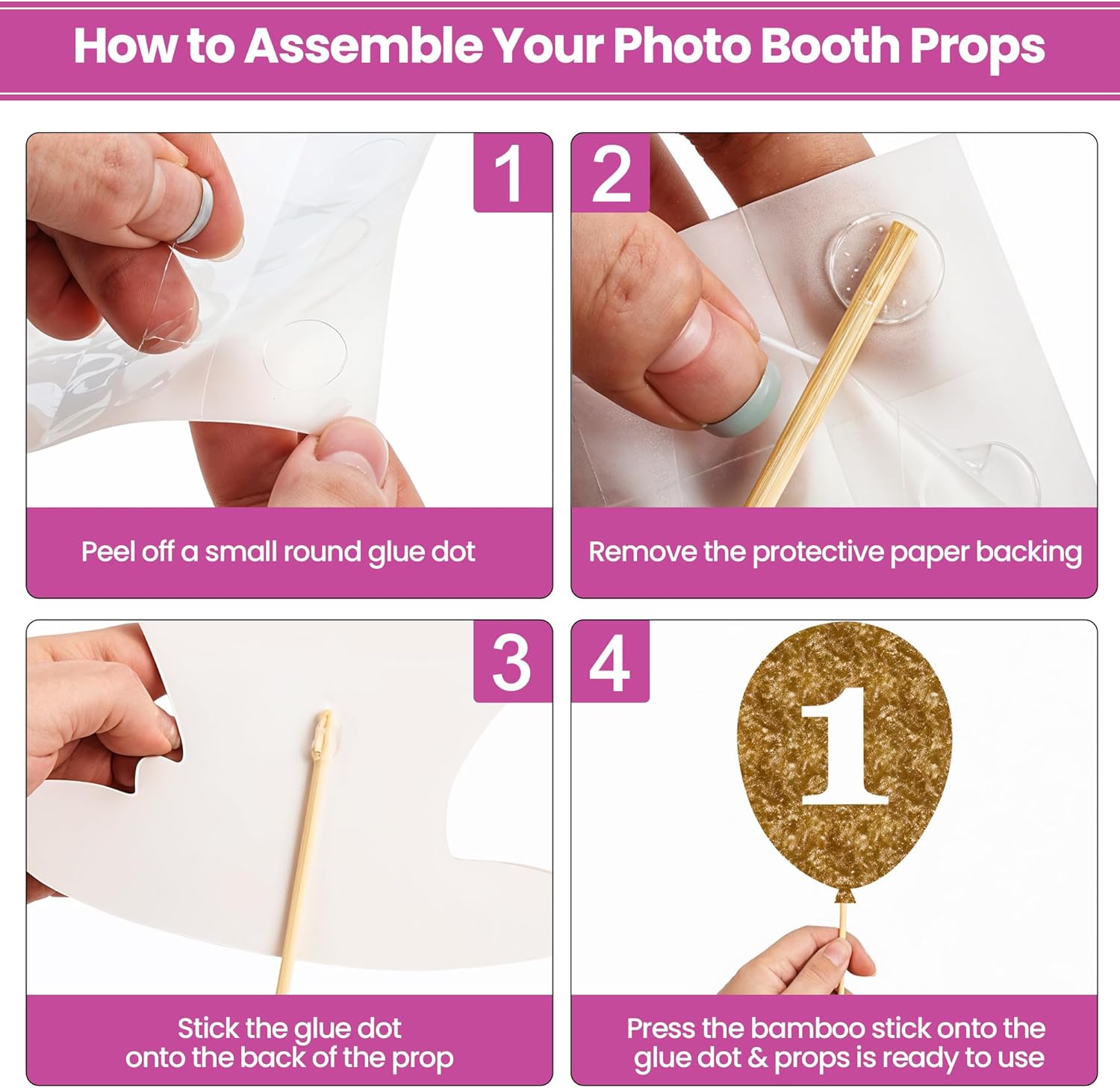 How to Assemble Your Photo Booth Props

1

Peel off a small round glue dot

2

Remove the protective paper backing

3

Stick the glue dot onto the back of the prop

4

1

Press the bamboo stick onto the glue dot & props is ready to use