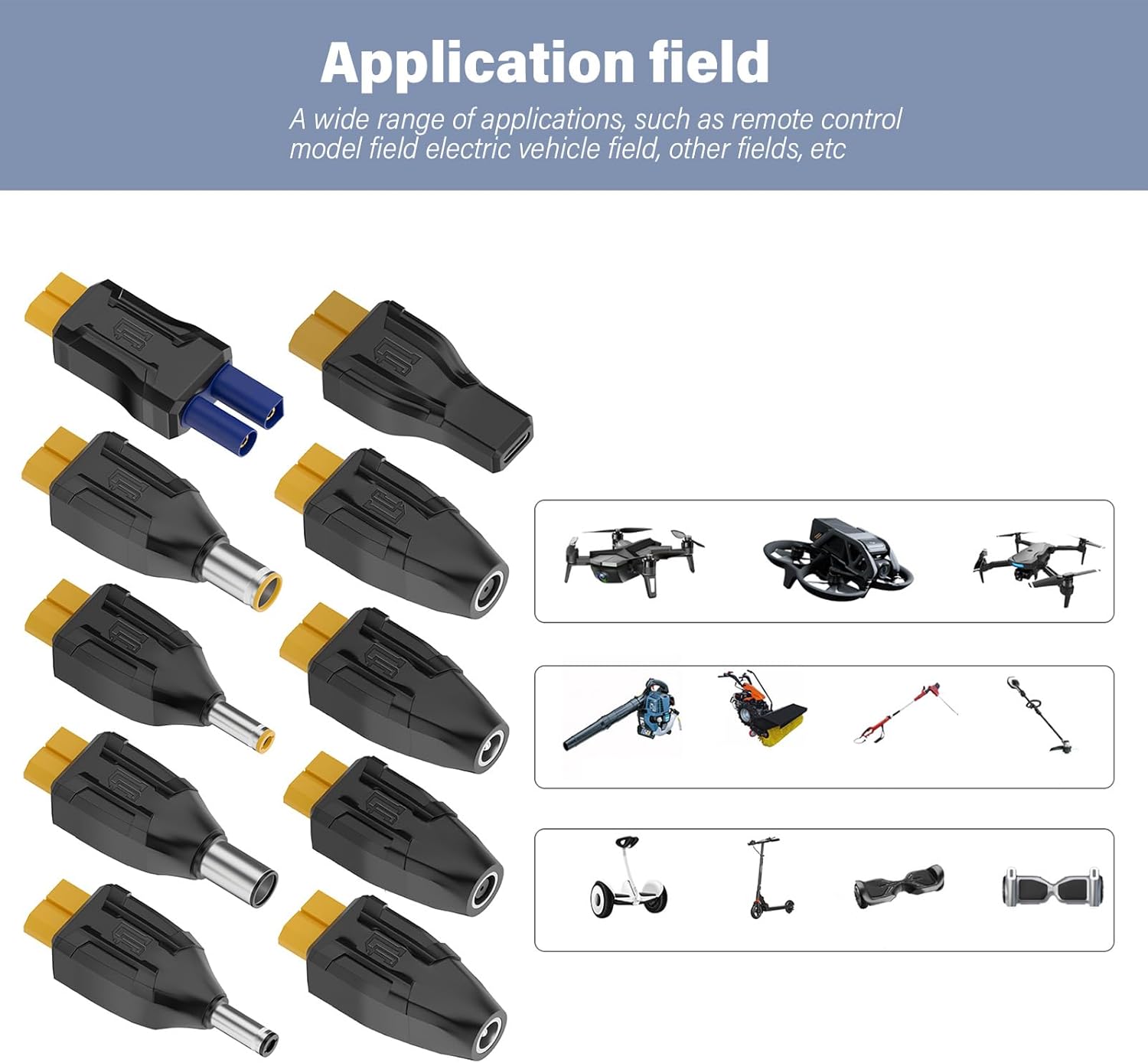 Application field

A wide range of applications, such as remote control model field electric vehicle field, other fields, etc