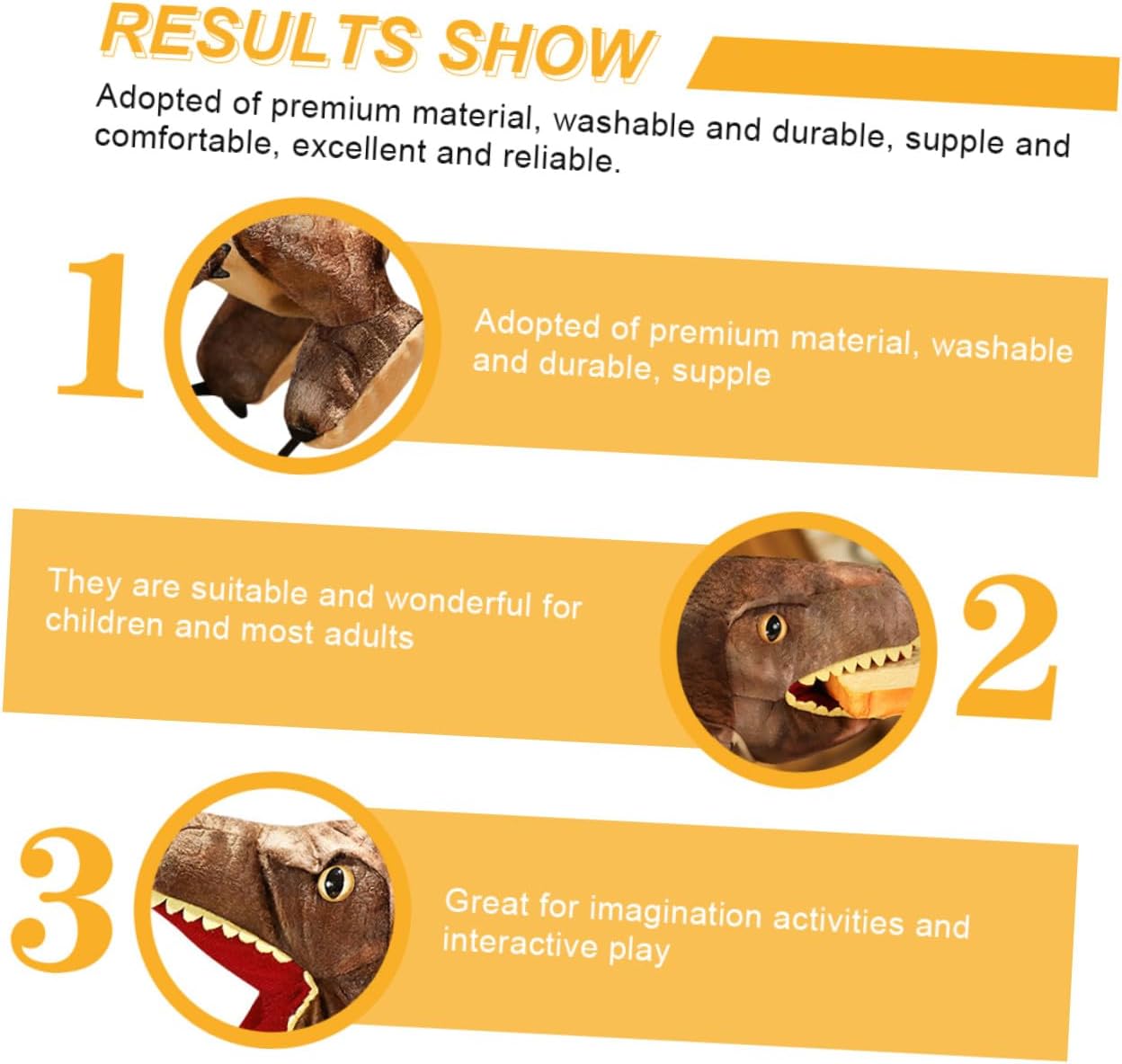 RESULTS SHOW

Adopted of premium material, washable and durable, supple and comfortable, excellent and reliable.

1

Adopted of premium material, washable and durable, supple

They are suitable and wonderful for children and most adults

2

3

Great for imagination activities and interactive play