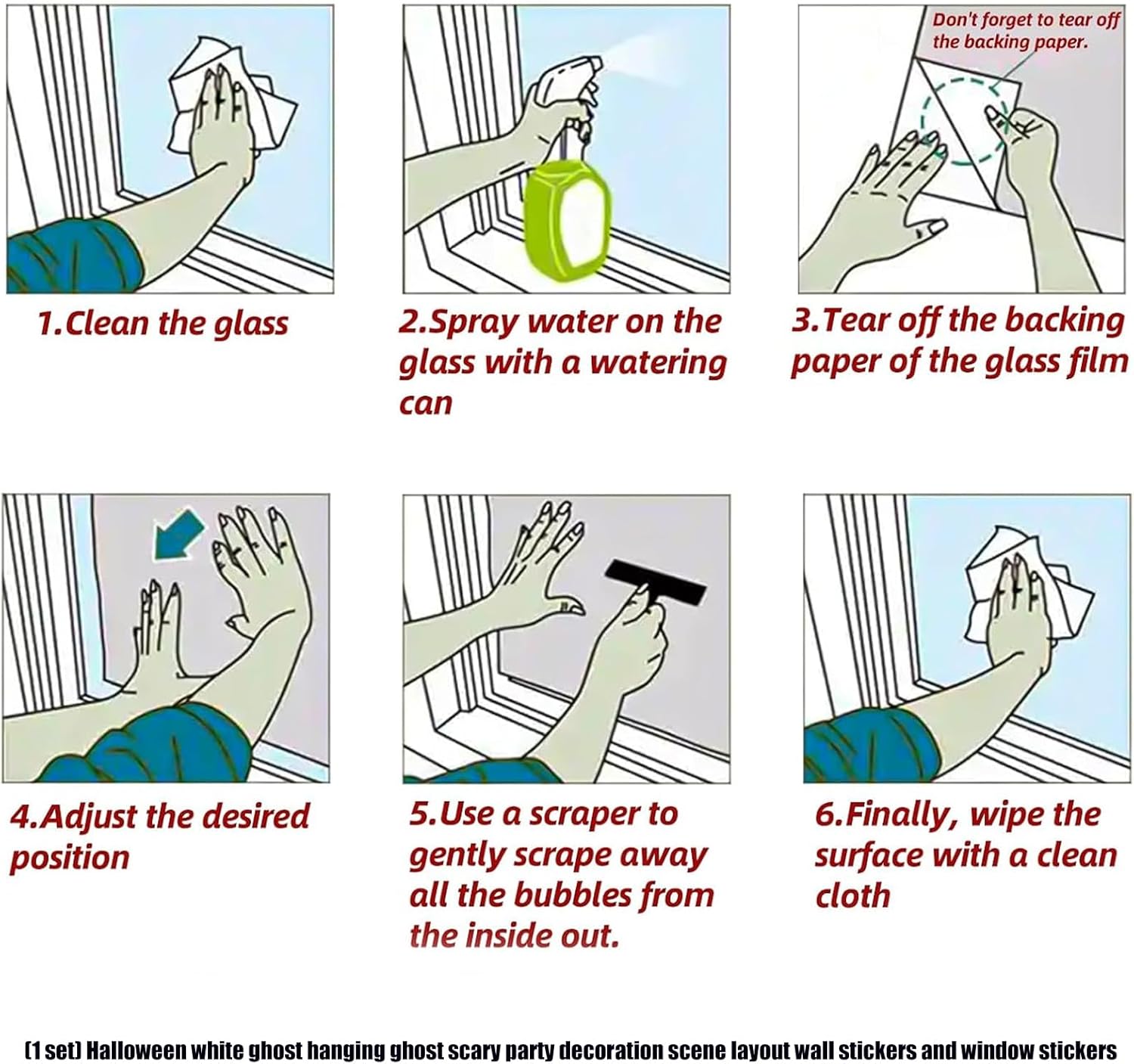 1.Clean the glass

2.Spray water on the glass with a watering can

Don't forget to tear off the backing paper.

3.Tear off the backing paper of the glass film

4.Adjust the desired position

5.Use a scraper to gently scrape away all the bubbles from the inside out.

6.Finally, wipe the surface with a clean cloth

(1 set) Halloween white ghost hanging ghost scary party decoration scene layout wall stickers and window stickers