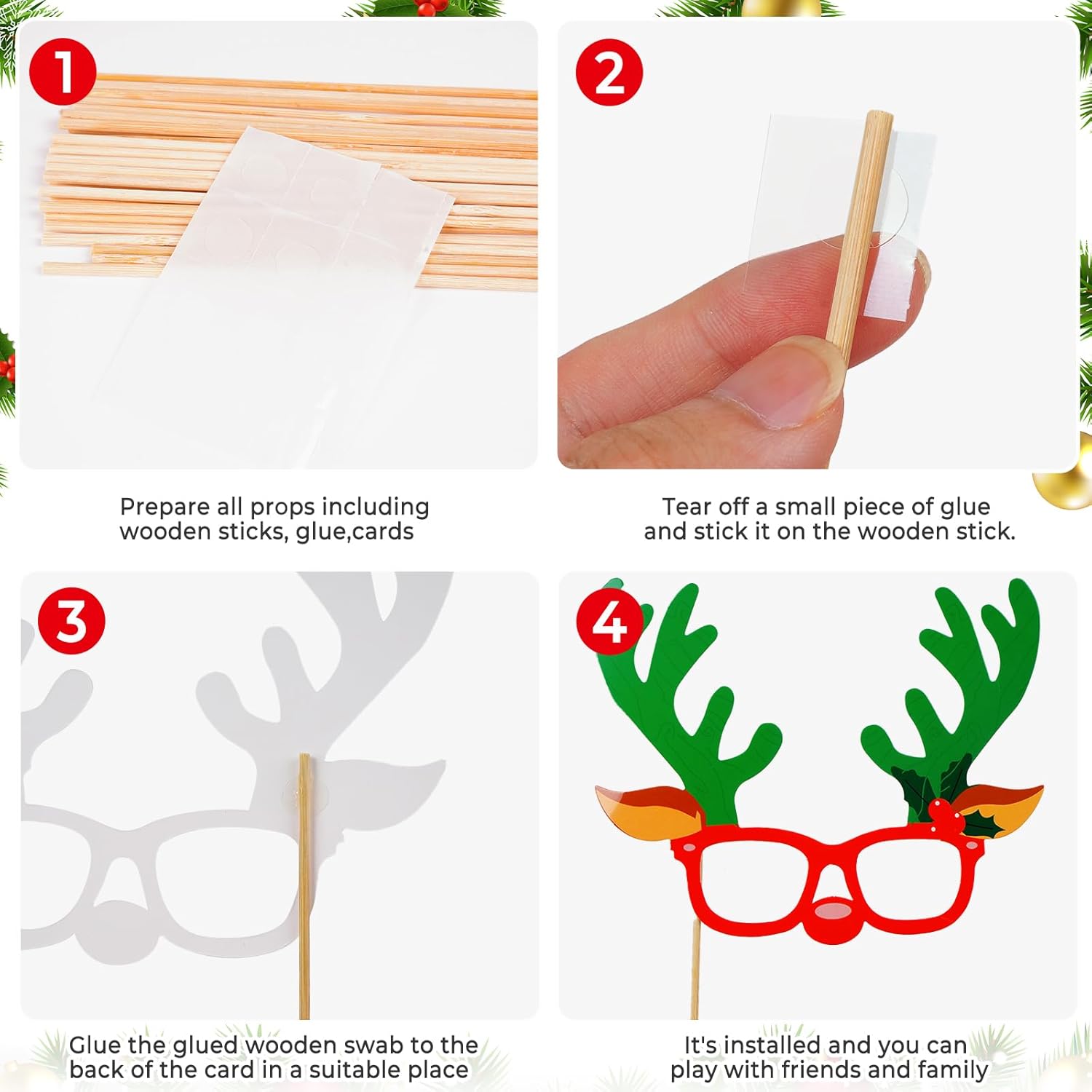 1

Prepare all props including wooden sticks, glue,cards

2

Tear off a small piece of glue and stick it on the wooden stick.

3

Glue the glued wooden swab to the back of the card in a suitable place

4

It's installed and you can play with friends and family