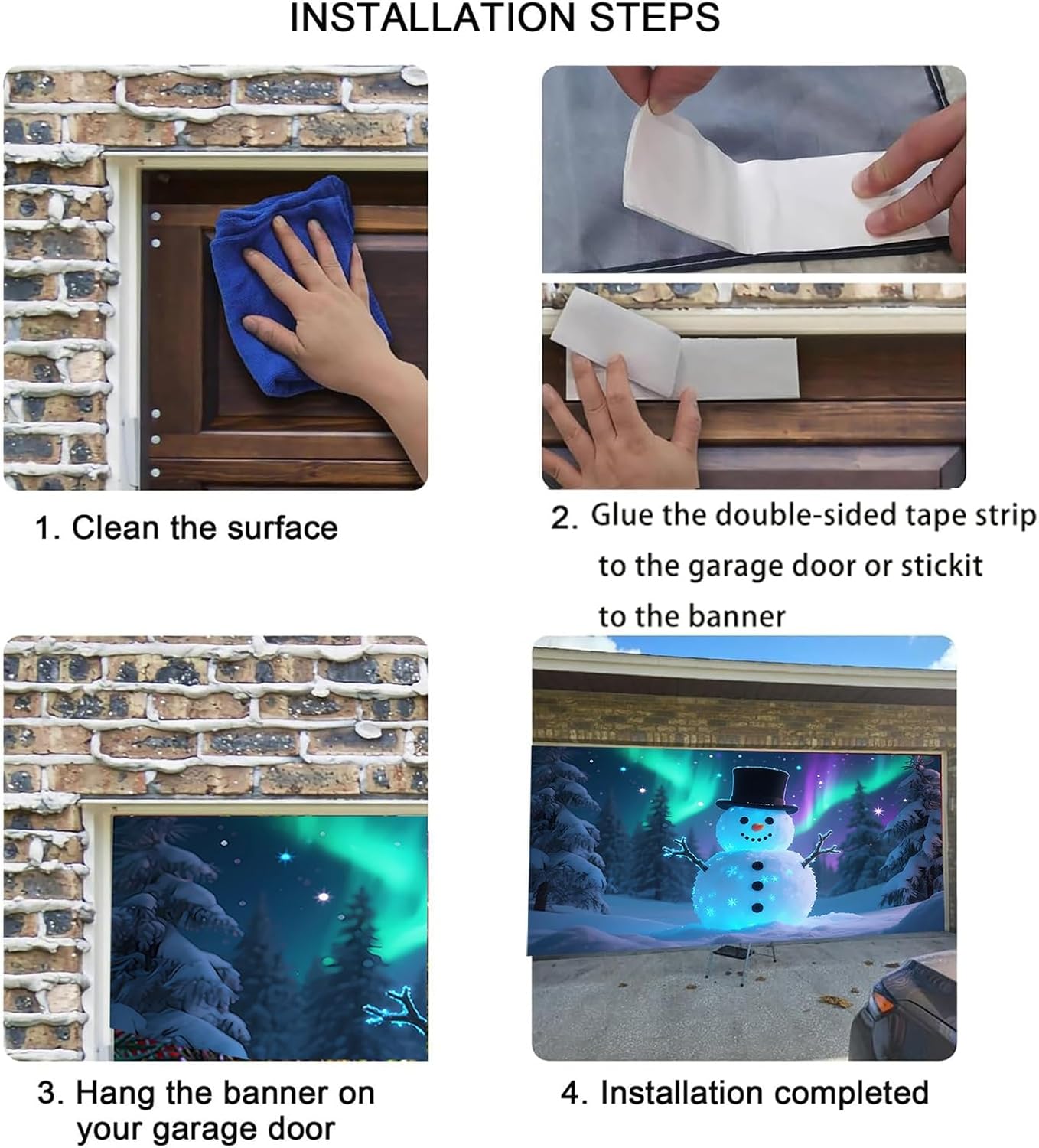 INSTALLATION STEPS

1. Clean the surface

2. Glue the double-sided tape strip to the garage door or stickit to the banner

3. Hang the banner on your garage door

4. Installation completed