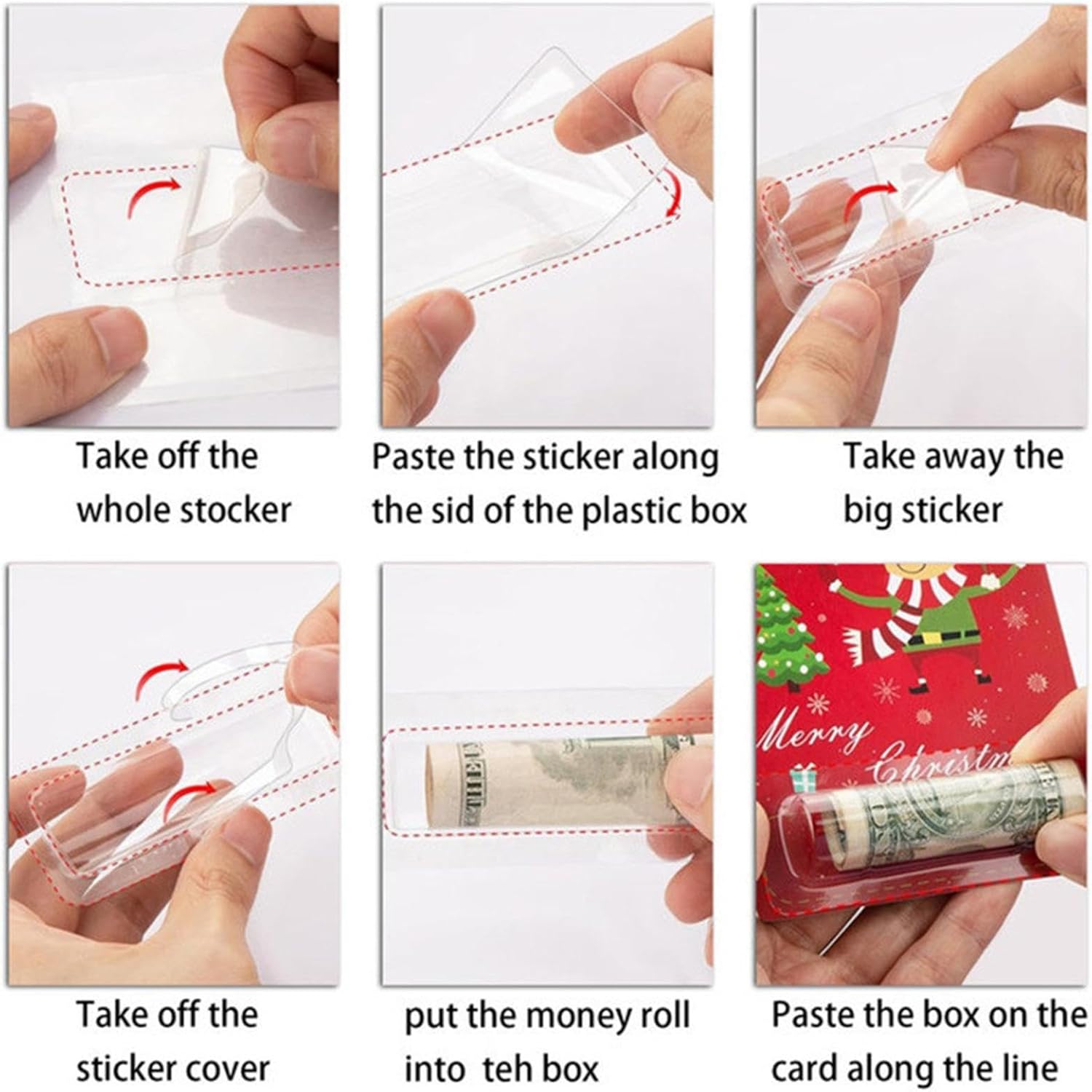 Take off the whole stocker

Paste the sticker along the sid of the plastic box

Take away the big sticker

Take off the sticker cover

put the money roll into teh box

Merry Christmas

Paste the box on the card along the line