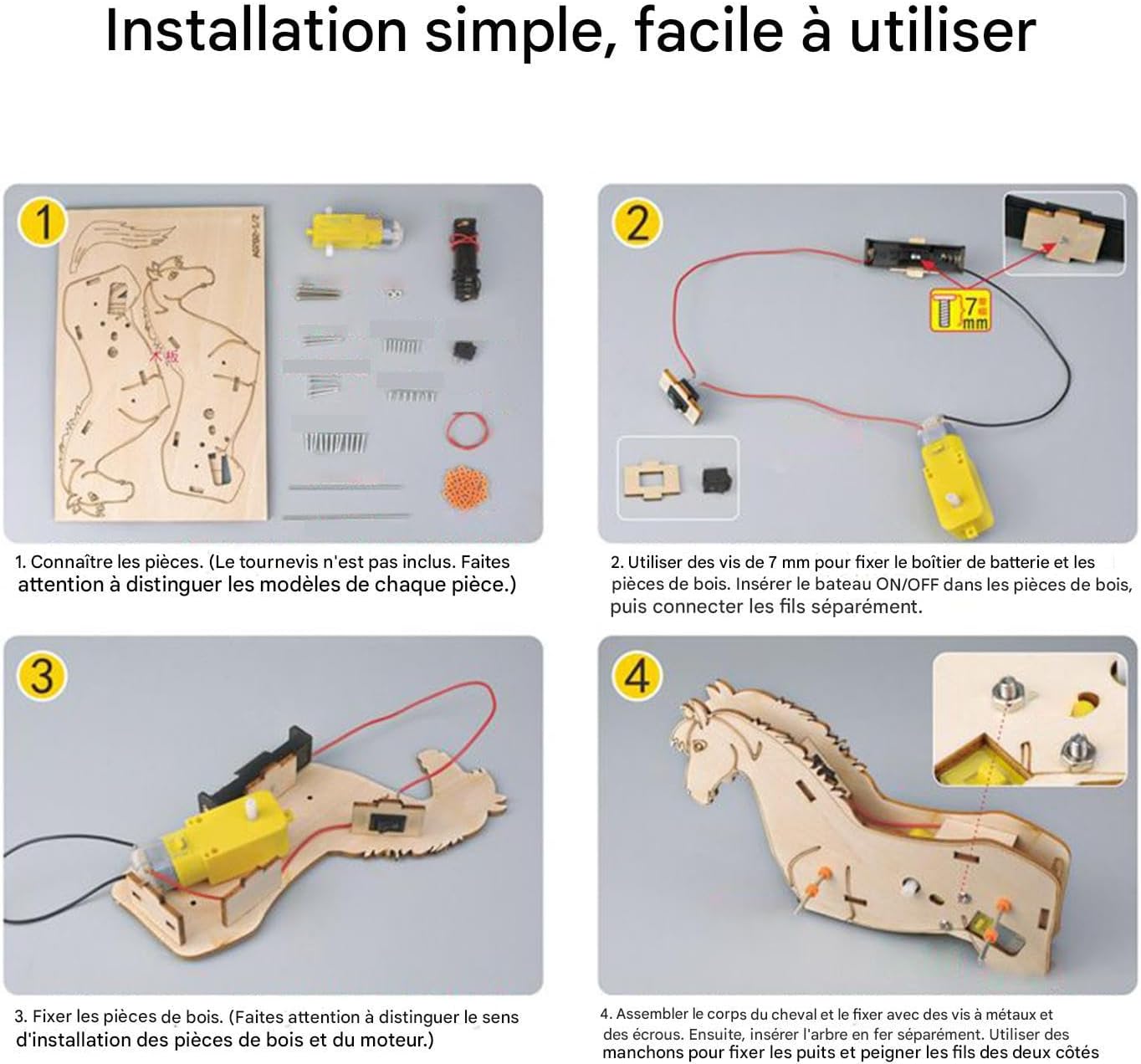 Installation simple, facile à utiliser

1

木板

1. Connaître les pièces. (Le tournevis n'est pas inclus. Faites attention à distinguer les modèles de chaque pièce.)

2

7 mm

2. Utiliser des vis de 7 mm pour fixer le boîtier de batterie et les pièces de bois. Insérer le bateau ON/OFF dans les pièces de bois, puis connecter les fils séparément.

3

3. Fixer les pièces de bois. (Faites attention à distinguer le sens d'installation des pièces de bois et du moteur.)

4

4. Assembler le corps du cheval et le fixer avec des vis à métaux et des écrous. Ensuite, insérer l'arbre en fer séparément. Utiliser des manchons pour fixer les puits et peigner les fils des deux côtés