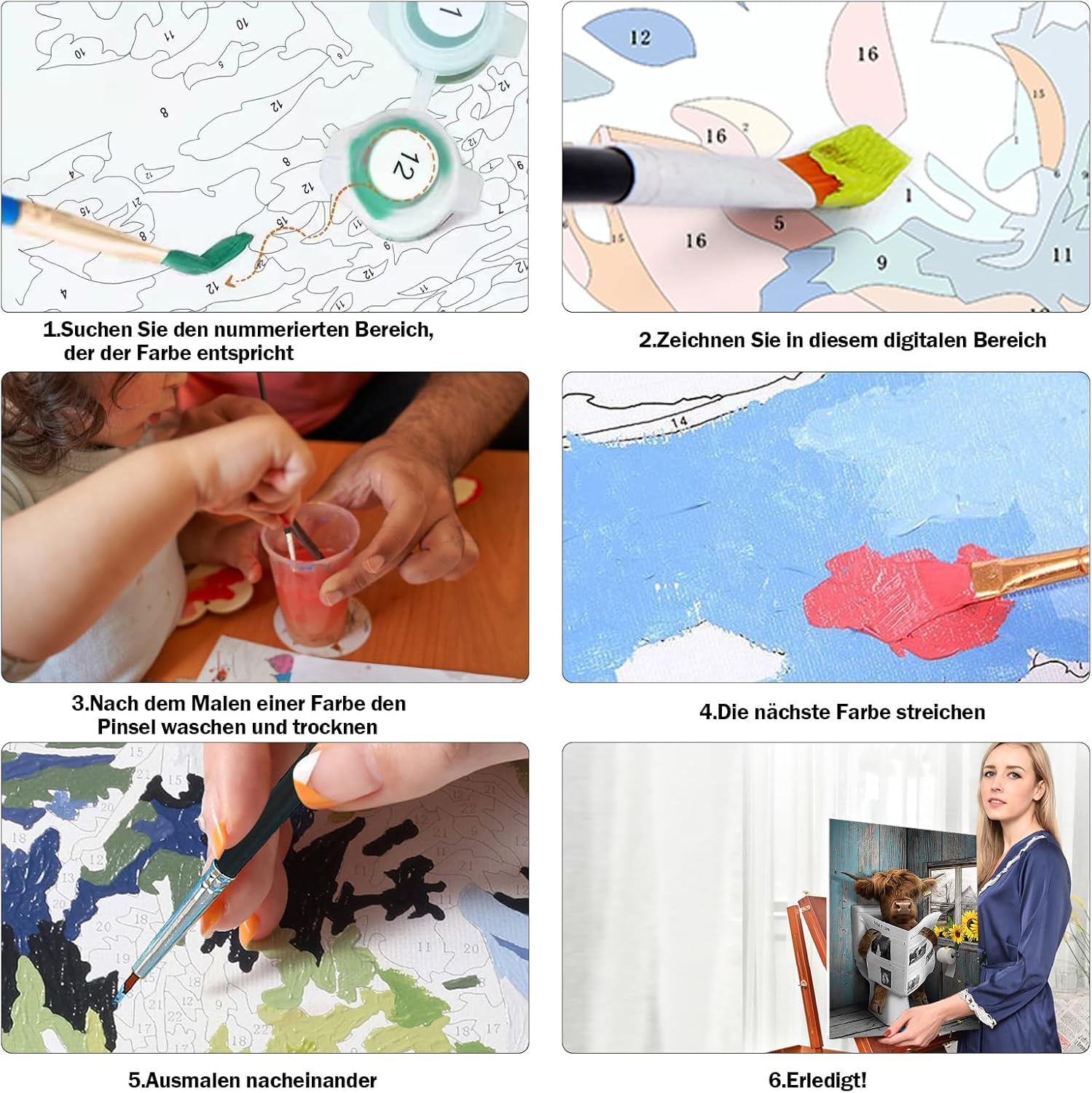 1.Suchen Sie den nummerierten Bereich, der der Farbe entspricht

2.Zeichnen Sie in diesem digitalen Bereich

3.Nach dem Malen einer Farbe den Pinsel waschen und trocknen

4.Die nächste Farbe streichen

5.Ausmalen nacheinander

6.Erledigt!