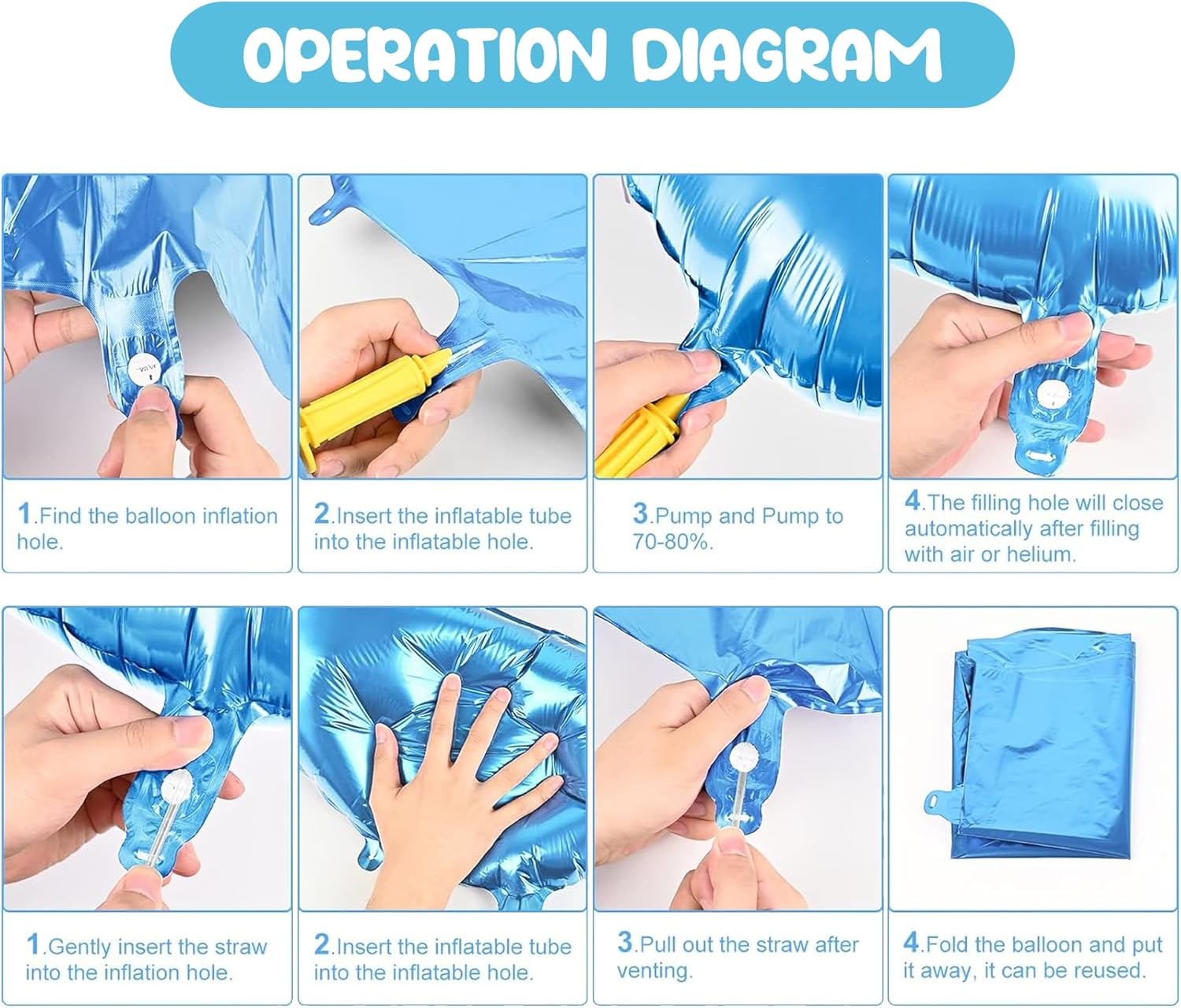 OPERATION DIAGRAM

1.Find the balloon inflation hole.

2.Insert the inflatable tube into the inflatable hole.

3.Pump and Pump to 70-80%.

4.The filling hole will close automatically after filling with air or helium.

1.Gently insert the straw into the inflation hole.

2.Insert the inflatable tube into the inflatable hole.

3.Pull out the straw after venting.

4.Fold the balloon and put it away, it can be reused.