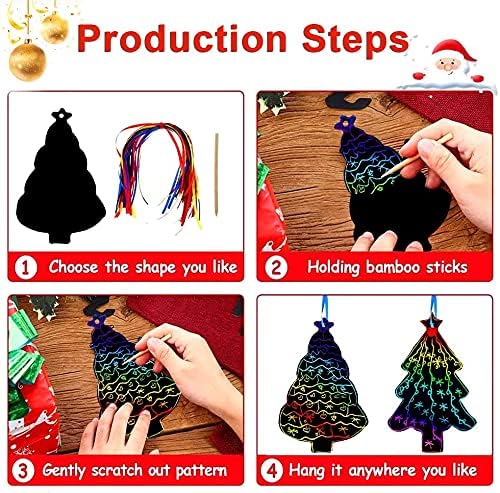 Production Steps

1 Choose the shape you like

2 Holding bamboo sticks

3 Gently scratch out pattern

4 Hang it anywhere you like