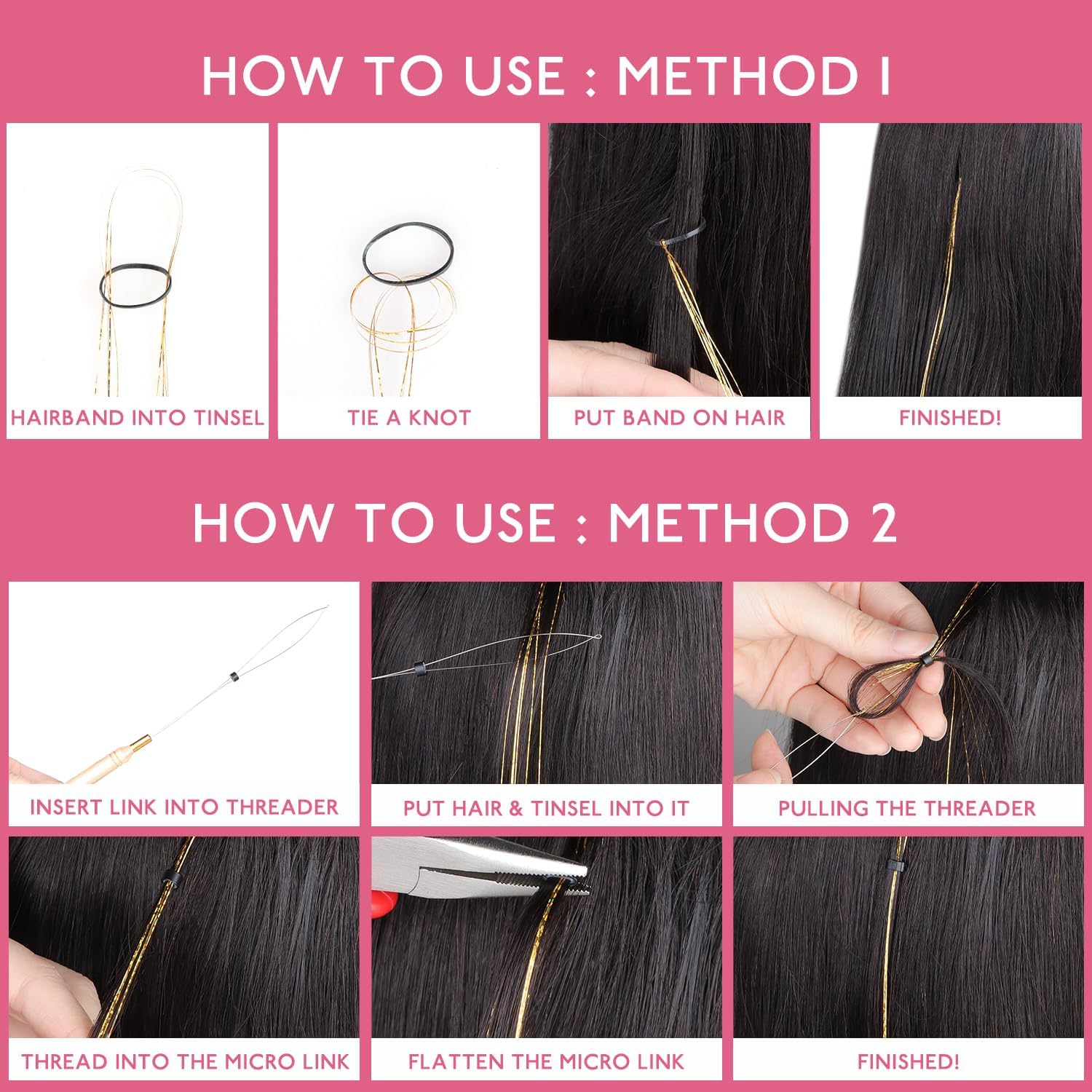 HOW TO USE : METHOD 1

HAIRBAND INTO TINSEL

TIE A KNOT

PUT BAND ON HAIR

FINISHED!

HOW TO USE : METHOD 2

INSERT LINK INTO THREADER

PUT HAIR & TINSEL INTO IT

PULLING THE THREADER

THREAD INTO THE MICRO LINK

FLATTEN THE MICRO LINK

FINISHED!