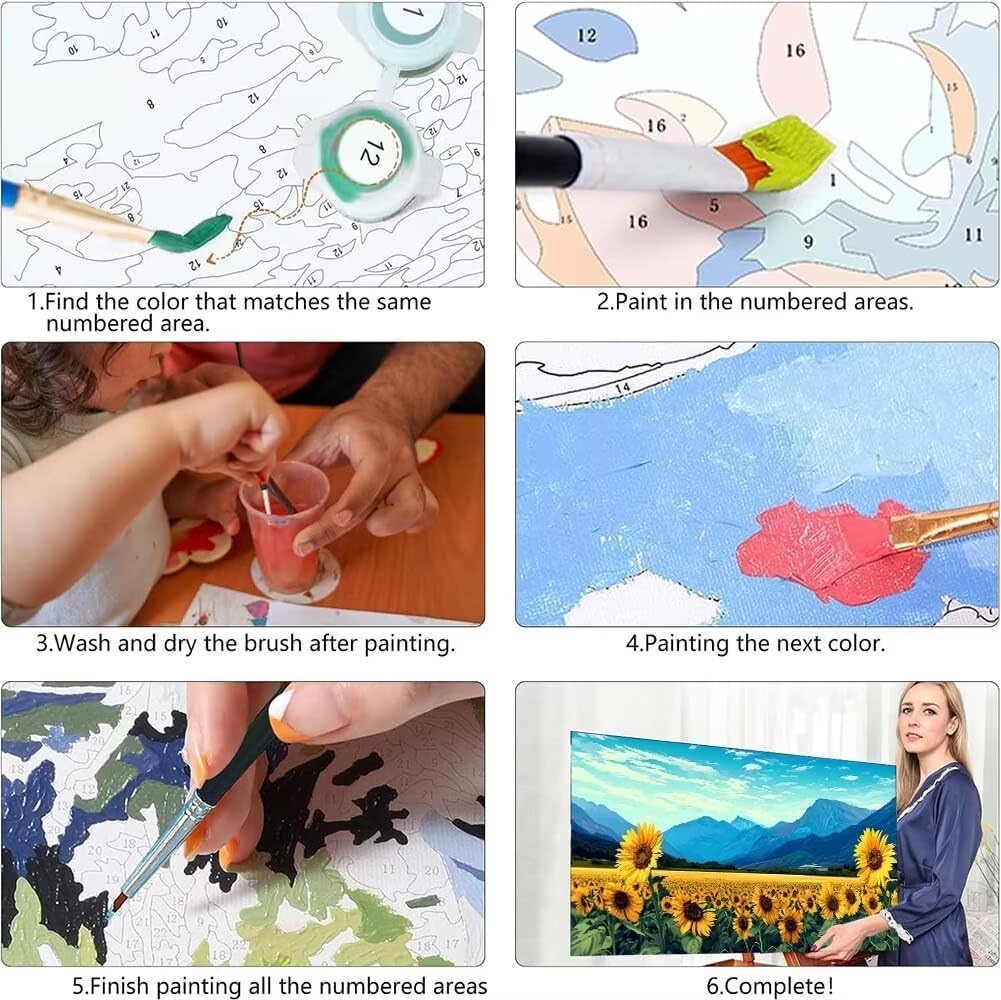 1.Find the color that matches the same numbered area.

2.Paint in the numbered areas.

3.Wash and dry the brush after painting.

4.Painting the next color.

5.Finish painting all the numbered areas

6.Complete!