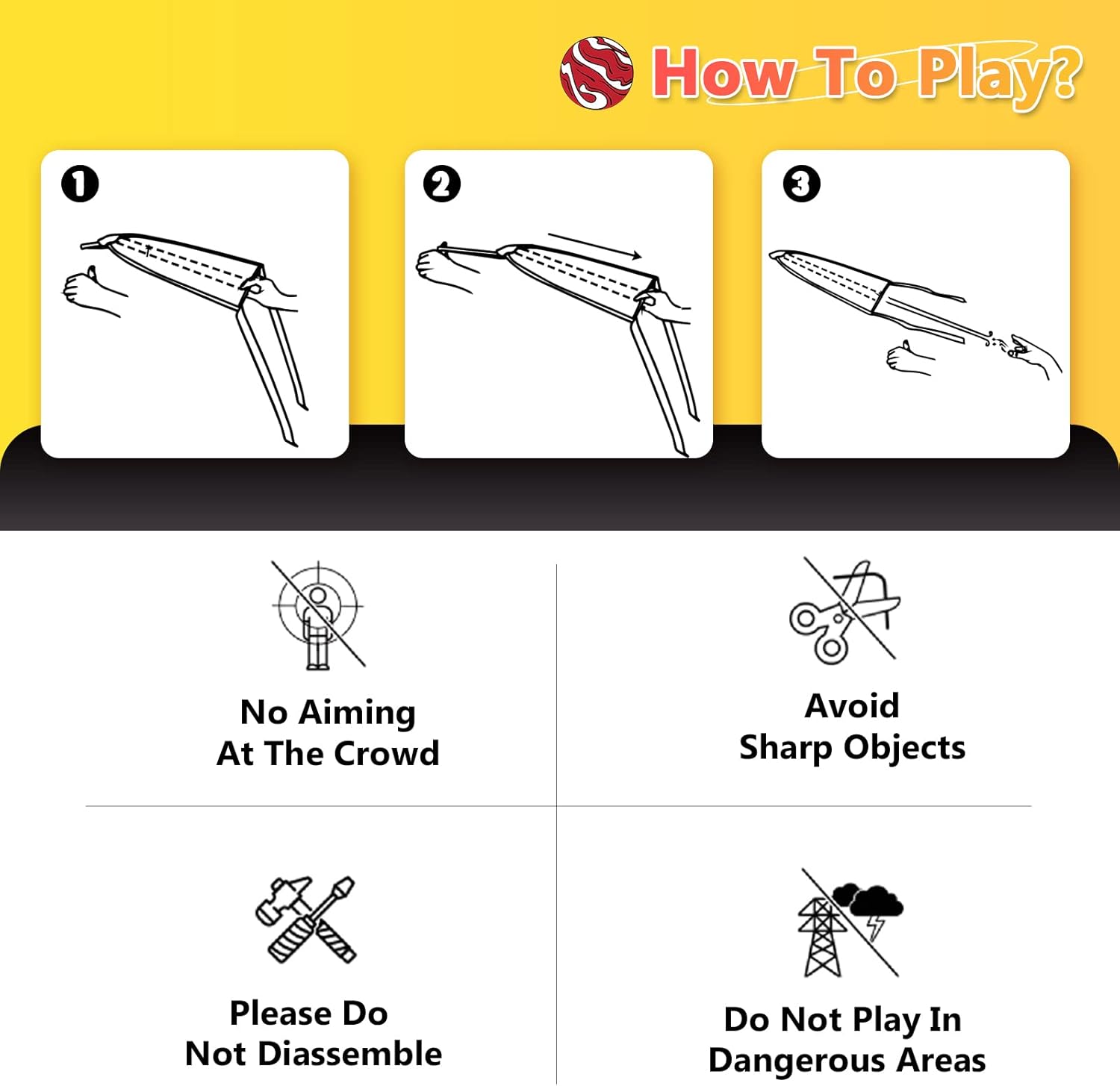 How To Play?

1

2

3

No Aiming At The Crowd

Avoid Sharp Objects

Please Do Not Diassemble

Do Not Play In Dangerous Areas