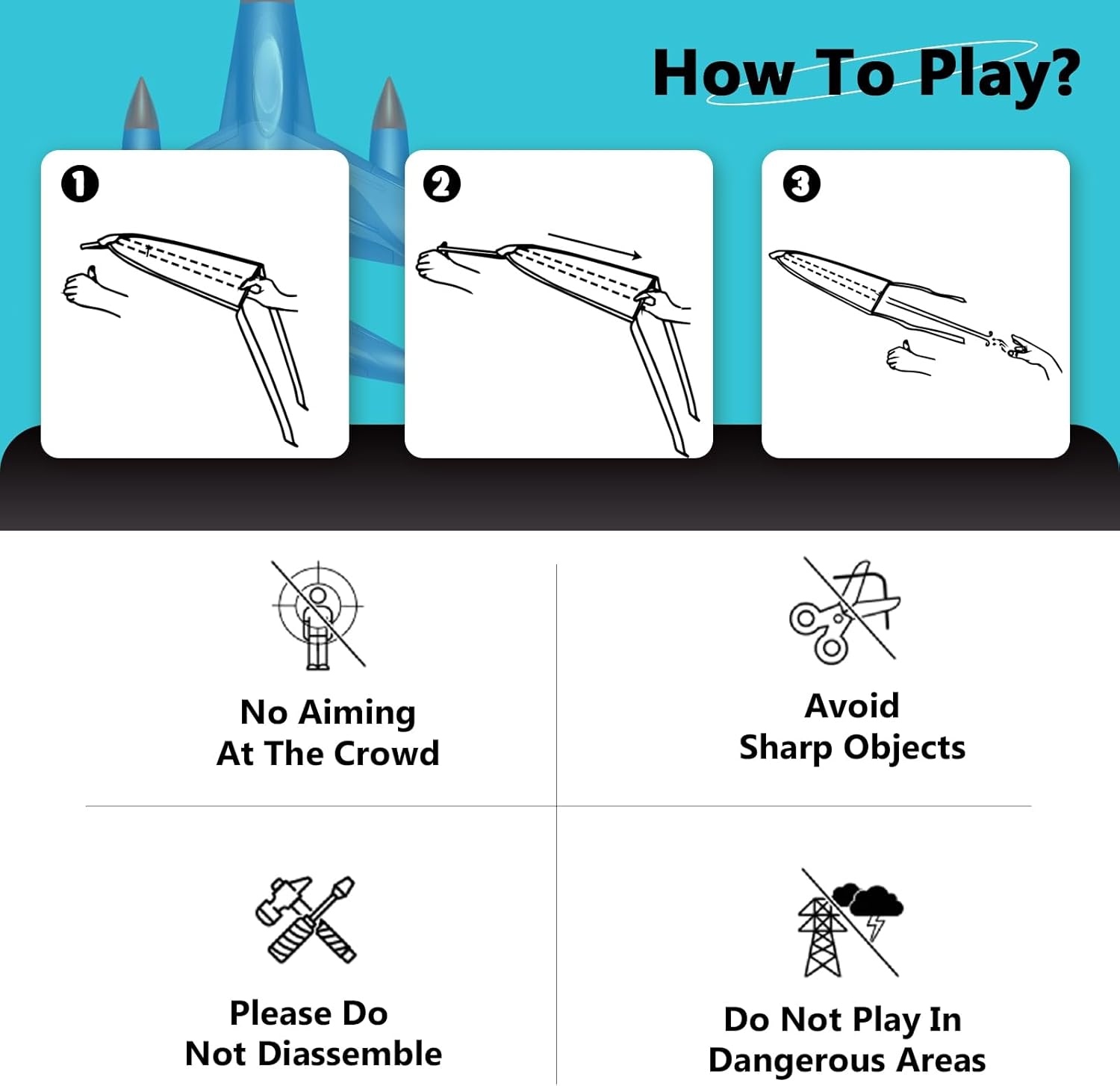 How To Play?

1

2

3

No Aiming At The Crowd

Avoid Sharp Objects

Please Do Not Diassemble

Do Not Play In Dangerous Areas