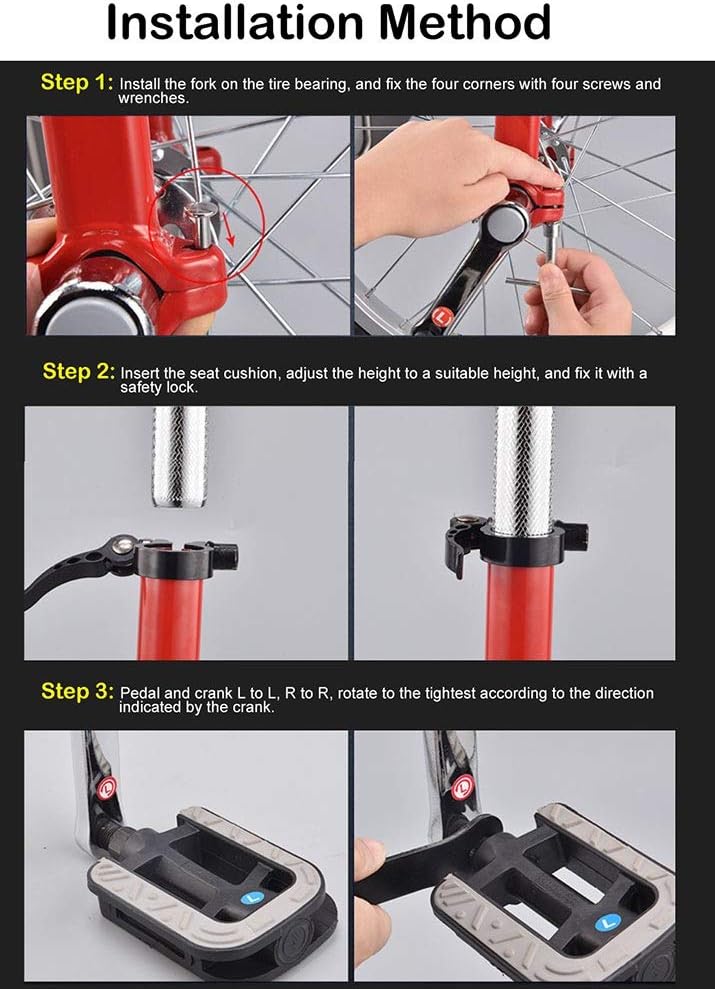 Installation Method

Step 1: Install the fork on the tire bearing, and fix the four corners with four screws and wrenches.

L

Step 2: Insert the seat cushion, adjust the height to a suitable height, and fix it with a safety lock.

Step 3: Pedal and crank L to L, R to R, rotate to the tightest according to the direction indicated by the crank.

L

L

L

L