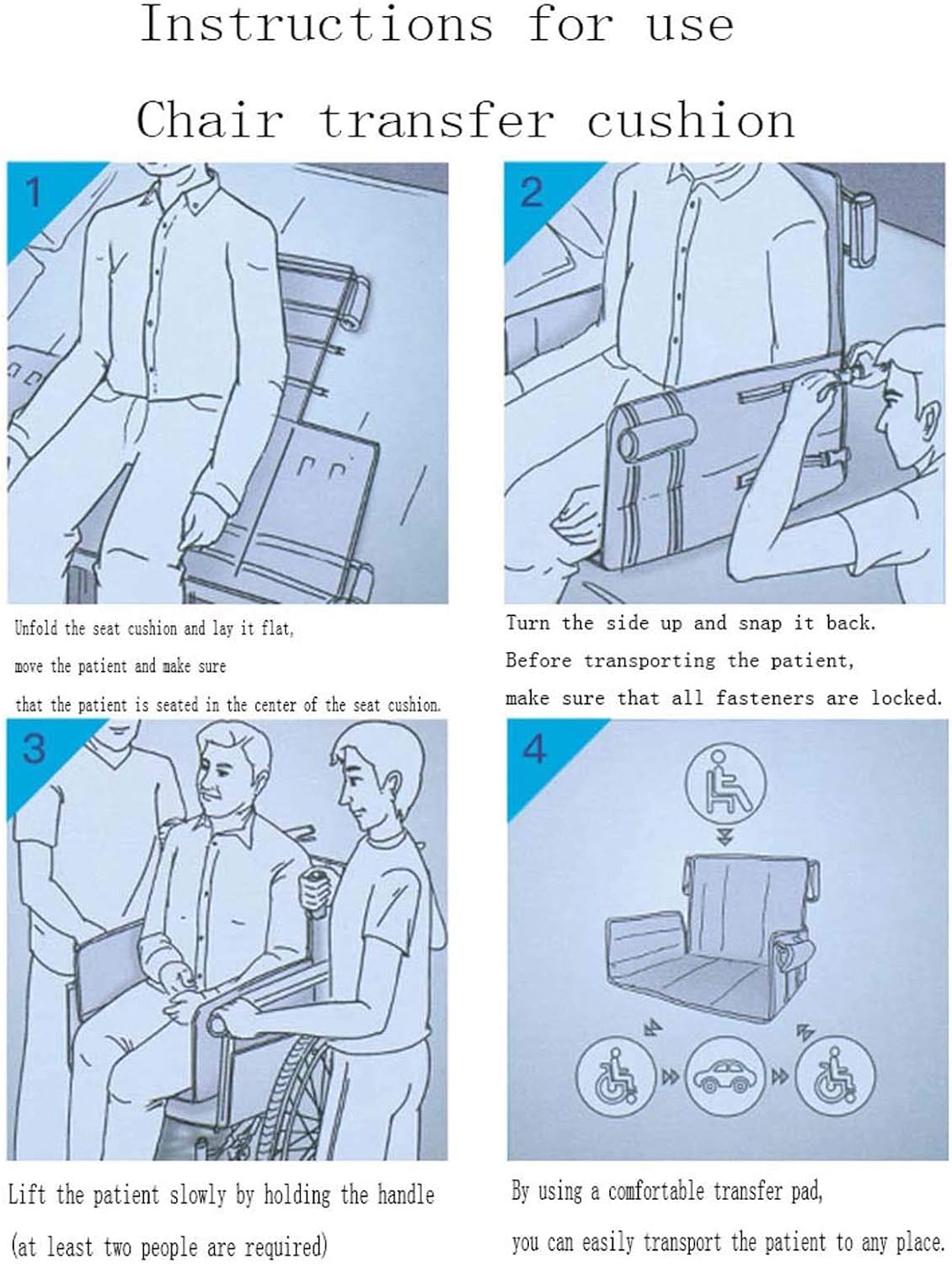 Instructions for use

Chair transfer cushion

1

Unfold the seat cushion and lay it flat, move the patient and make sure that the patient is seated in the center of the seat cushion.

2

Turn the side up and snap it back. Before transporting the patient, make sure that all fasteners are locked.

3

Lift the patient slowly by holding the handle (at least two people are required)

4

By using a comfortable transfer pad, you can easily transport the patient to any place.