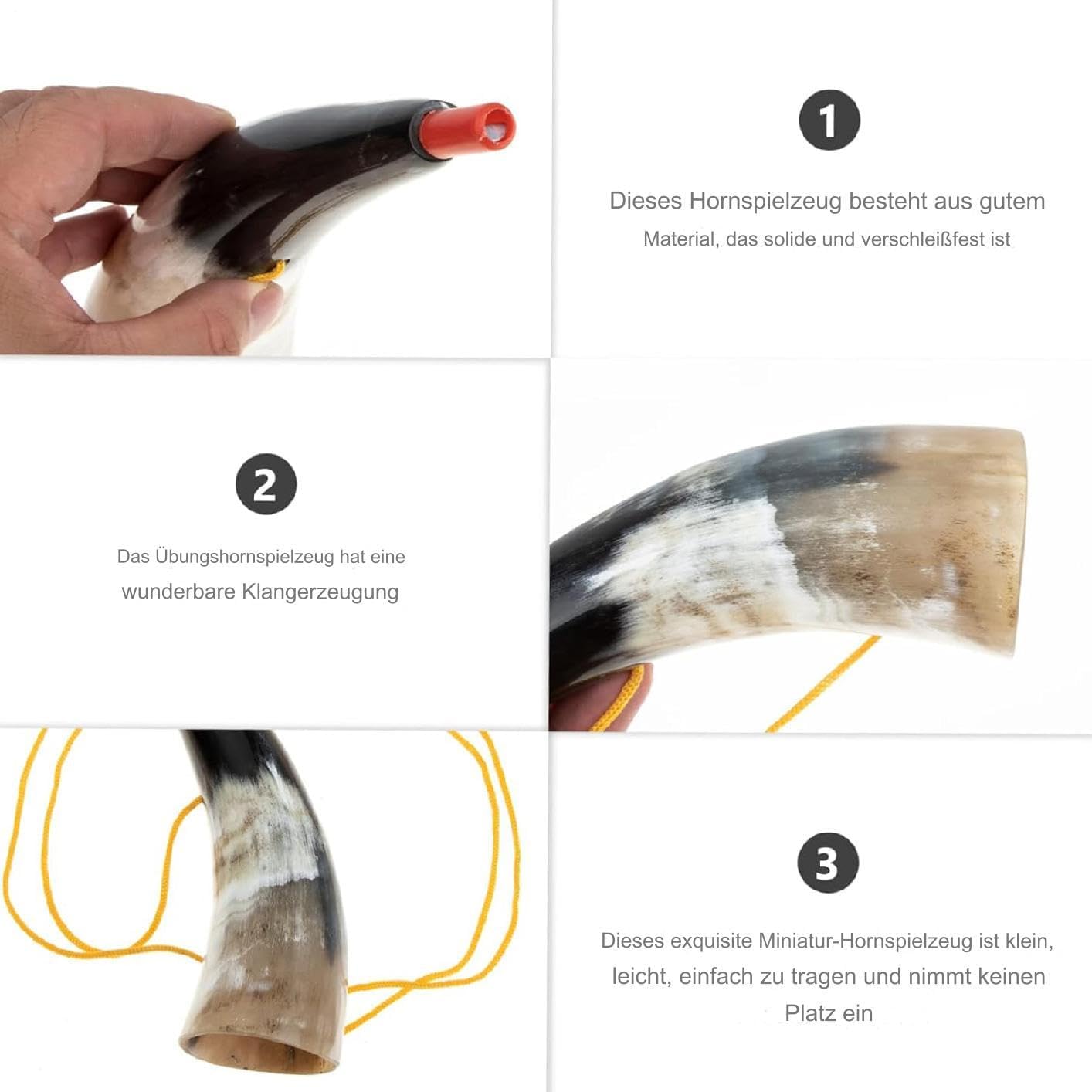 1

Dieses Hornspielzeug besteht aus gutem Material, das solide und verschleißfest ist

2

Das Übungshornspielzeug hat eine wunderbare Klangerzeugung

3

Dieses exquisite Miniatur-Hornspielzeug ist klein, leicht, einfach zu tragen und nimmt keinen Platz ein