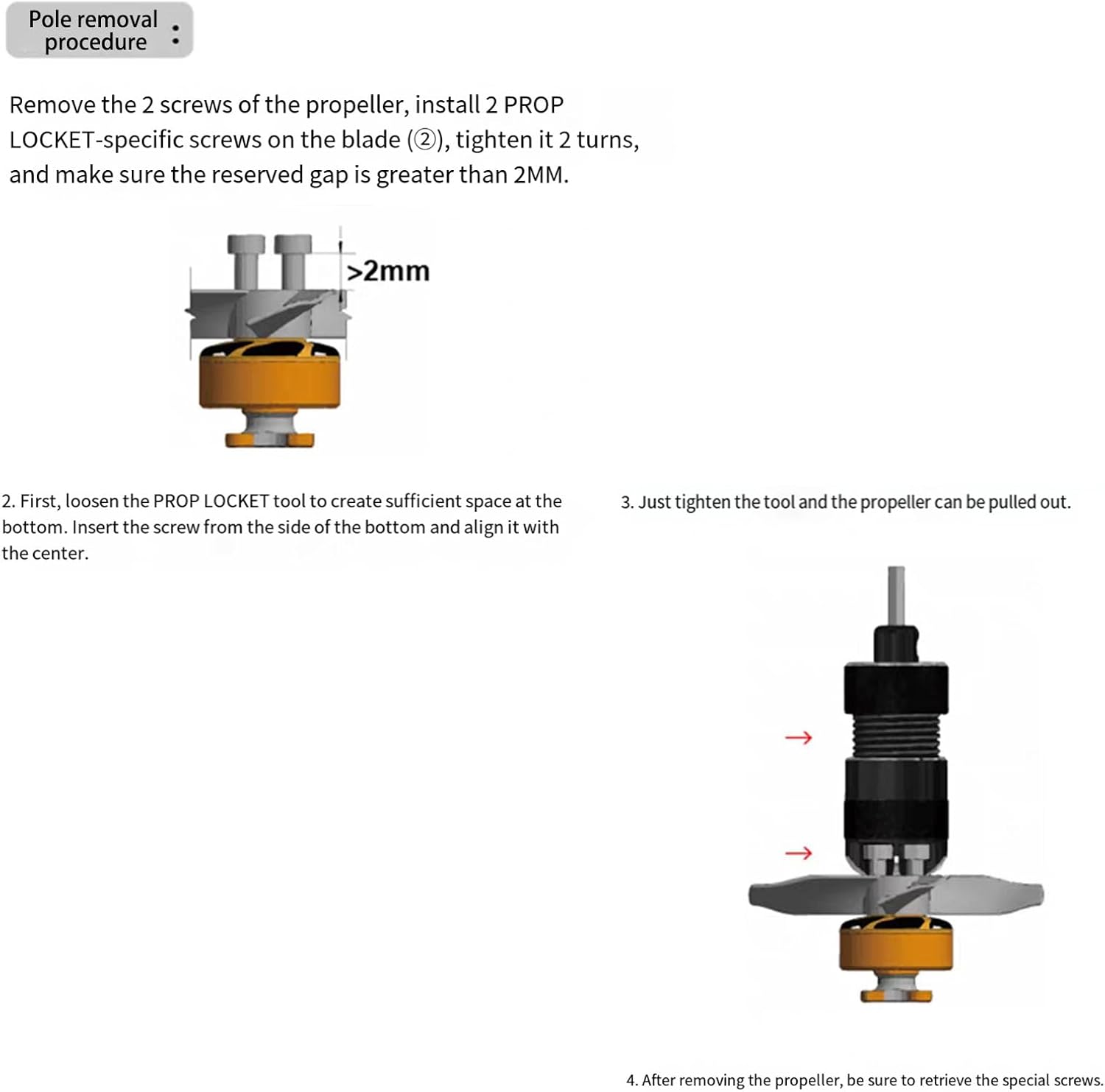 Pole removal procedure :

Remove the 2 screws of the propeller, install 2 PROP LOCKET-specific screws on the blade (②), tighten it 2 turns, and make sure the reserved gap is greater than 2MM.

>2mm

2. First, loosen the PROP LOCKET tool to create sufficient space at the bottom. Insert the screw from the side of the bottom and align it with the center.

3. Just tighten the tool and the propeller can be pulled out.

4. After removing the propeller, be sure to retrieve the special screws.