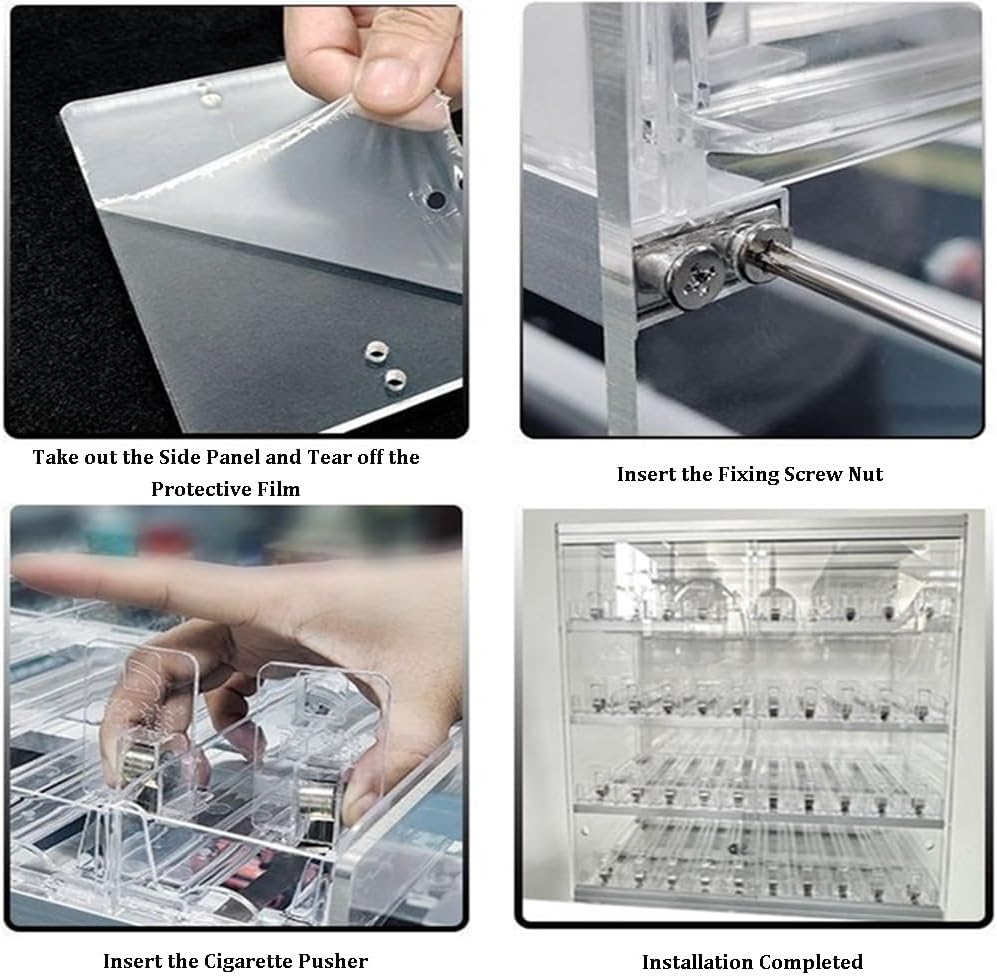 Take out the Side Panel and Tear off the Protective Film

Insert the Fixing Screw Nut

Insert the Cigarette Pusher

Installation Completed