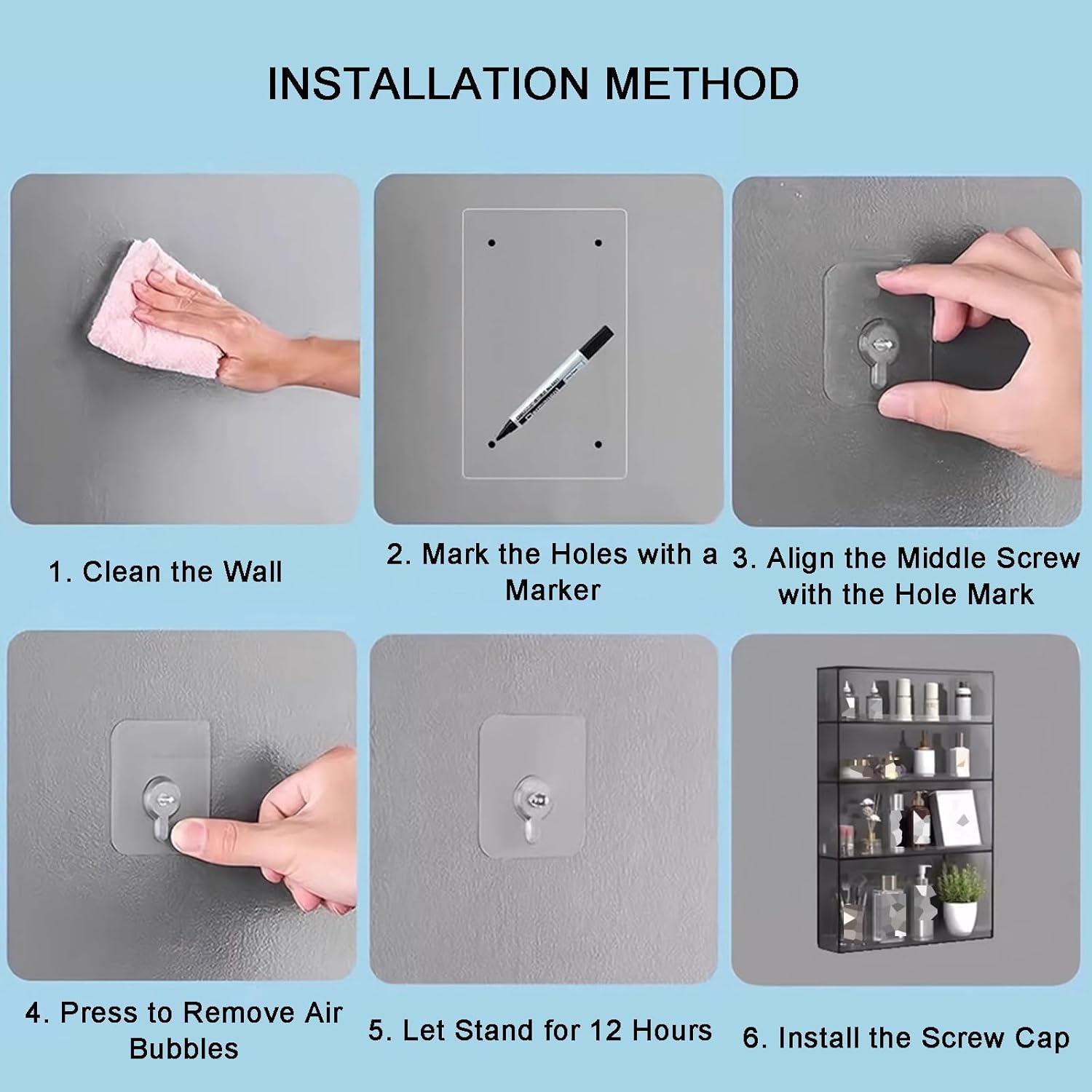 INSTALLATION METHOD

1. Clean the Wall

2. Mark the Holes with a Marker

3. Align the Middle Screw with the Hole Mark

4. Press to Remove Air Bubbles

5. Let Stand for 12 Hours

6. Install the Screw Cap