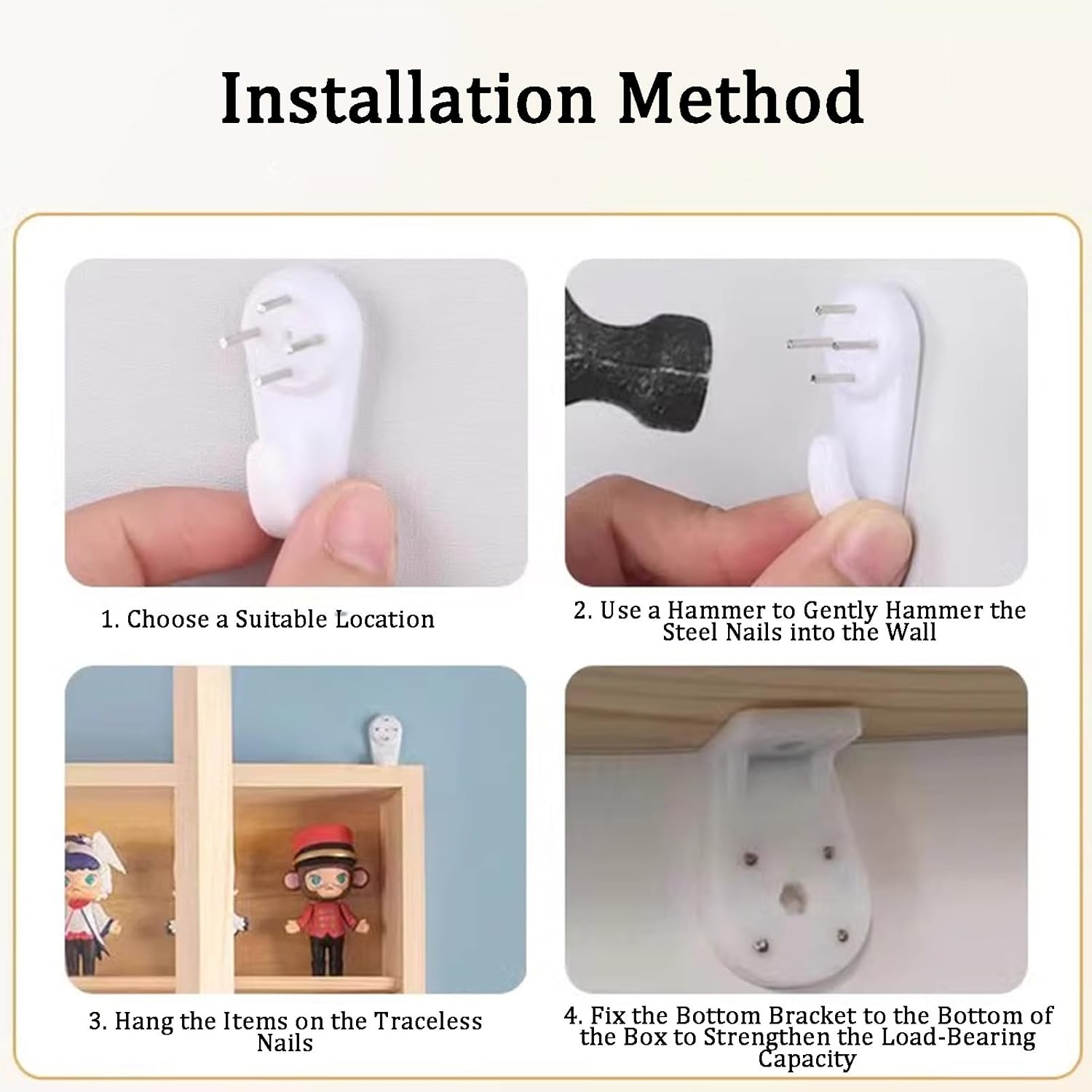 Installation Method

1. Choose a Suitable Location

2. Use a Hammer to Gently Hammer the Steel Nails into the Wall

3. Hang the Items on the Traceless Nails

4. Fix the Bottom Bracket to the Bottom of the Box to Strengthen the Load-Bearing Capacity