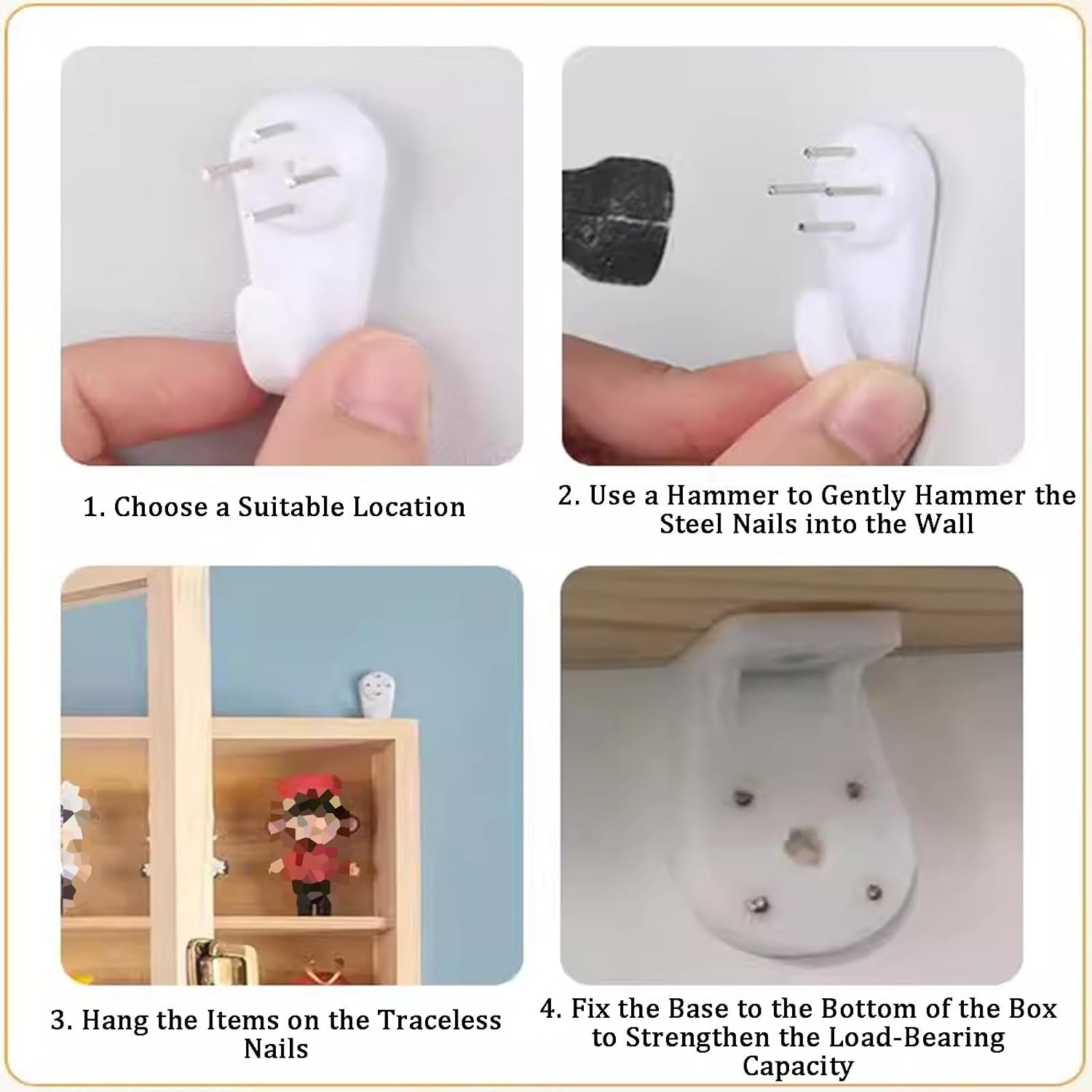 1. Choose a Suitable Location

2. Use a Hammer to Gently Hammer the Steel Nails into the Wall

3. Hang the Items on the Traceless Nails

4. Fix the Base to the Bottom of the Box to Strengthen the Load-Bearing Capacity