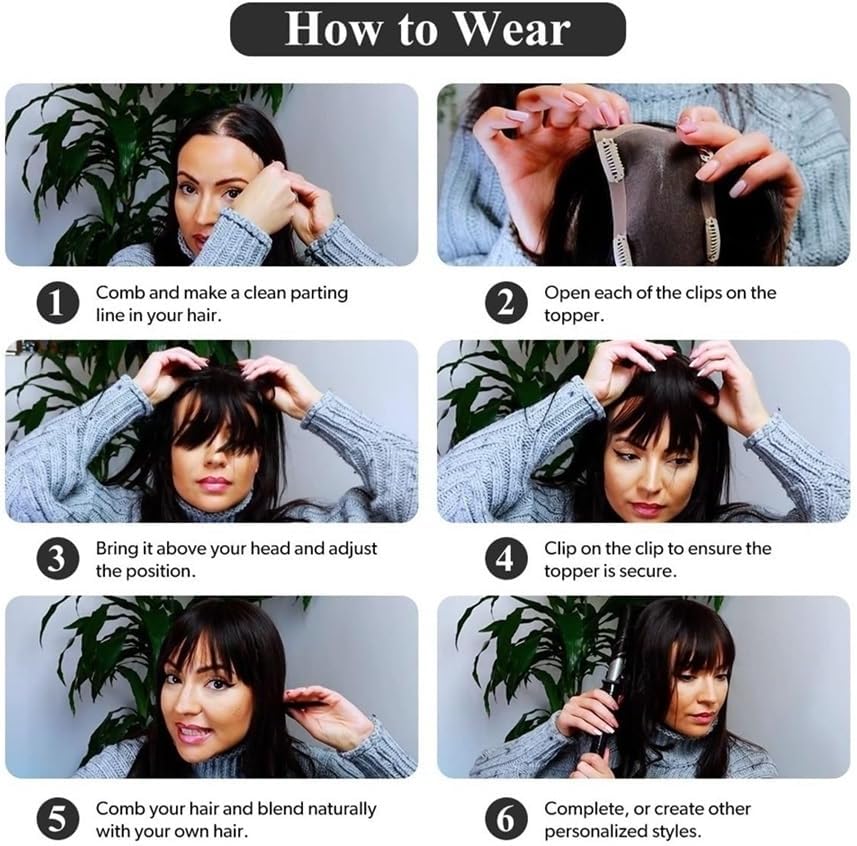 How to Wear

1 Comb and make a clean parting line in your hair.

2 Open each of the clips on the topper.

3 Bring it above your head and adjust the position.

4 Clip on the clip to ensure the topper is secure.

5 Comb your hair and blend naturally with your own hair.

6 Complete, or create other personalized styles.