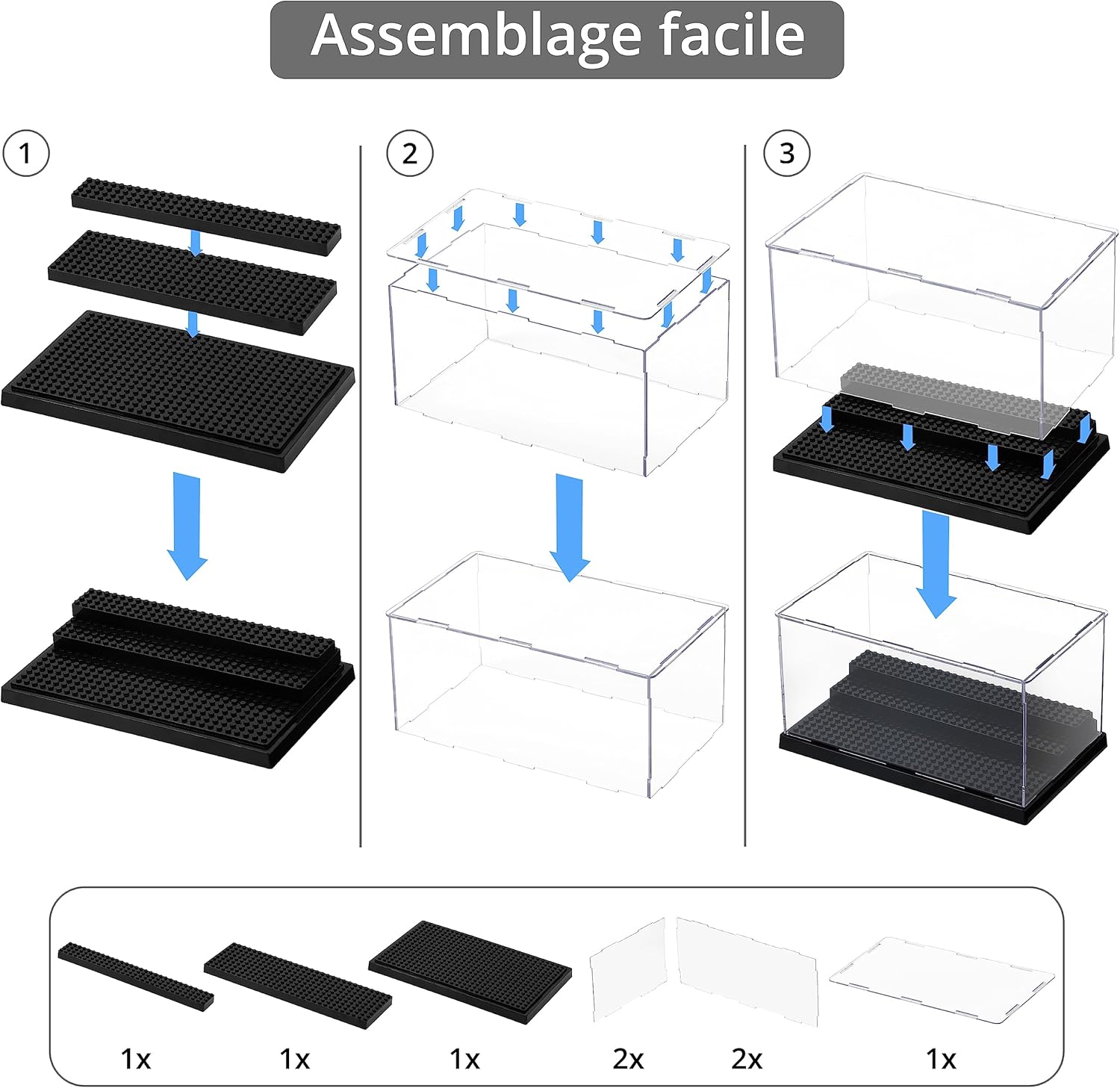 Assemblage facile

1

2

3

1x

1x

1x

2x

2x

1x