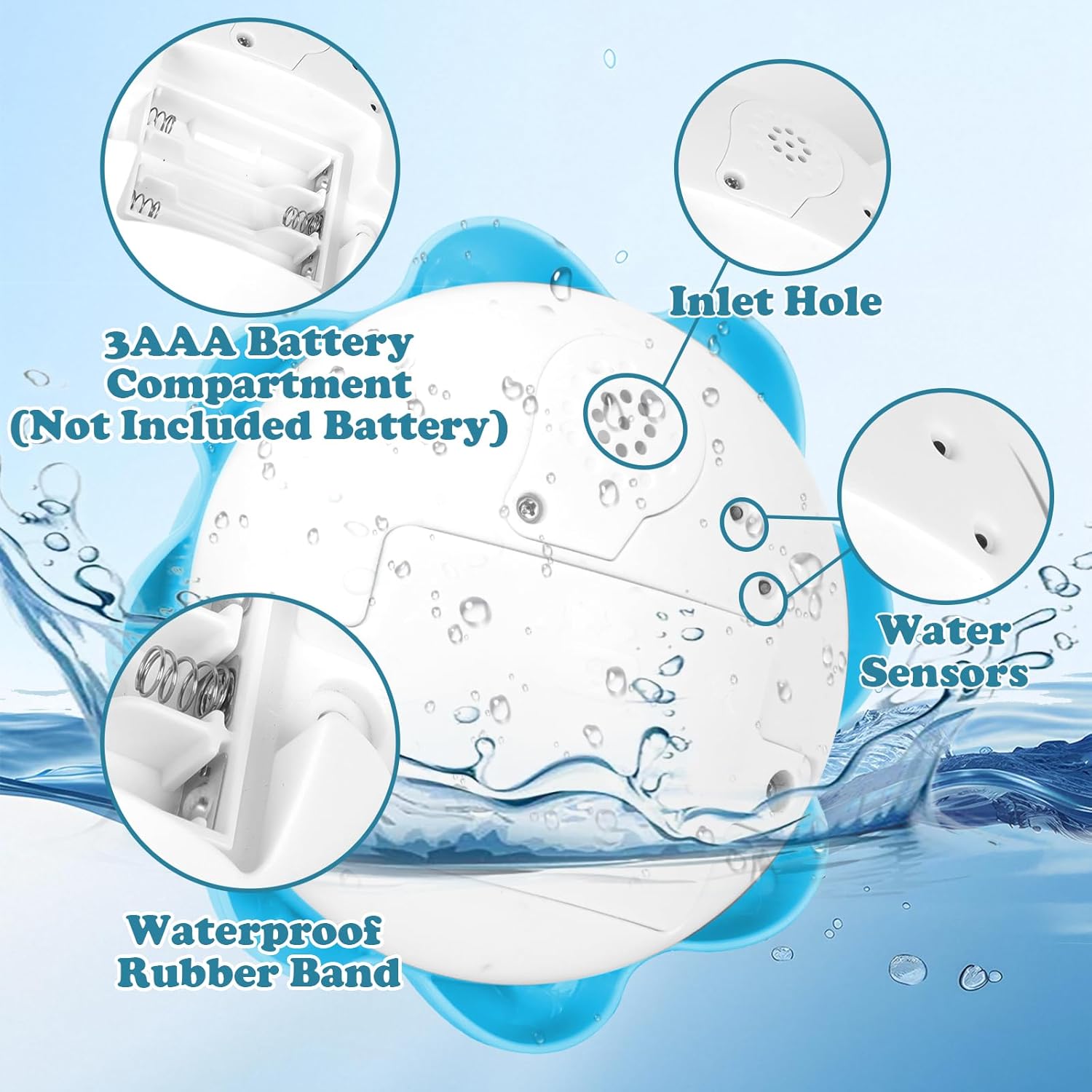 3AAA Battery Compartment (Not Included Battery)

Inlet Hole

Water Sensors

Waterproof Rubber Band