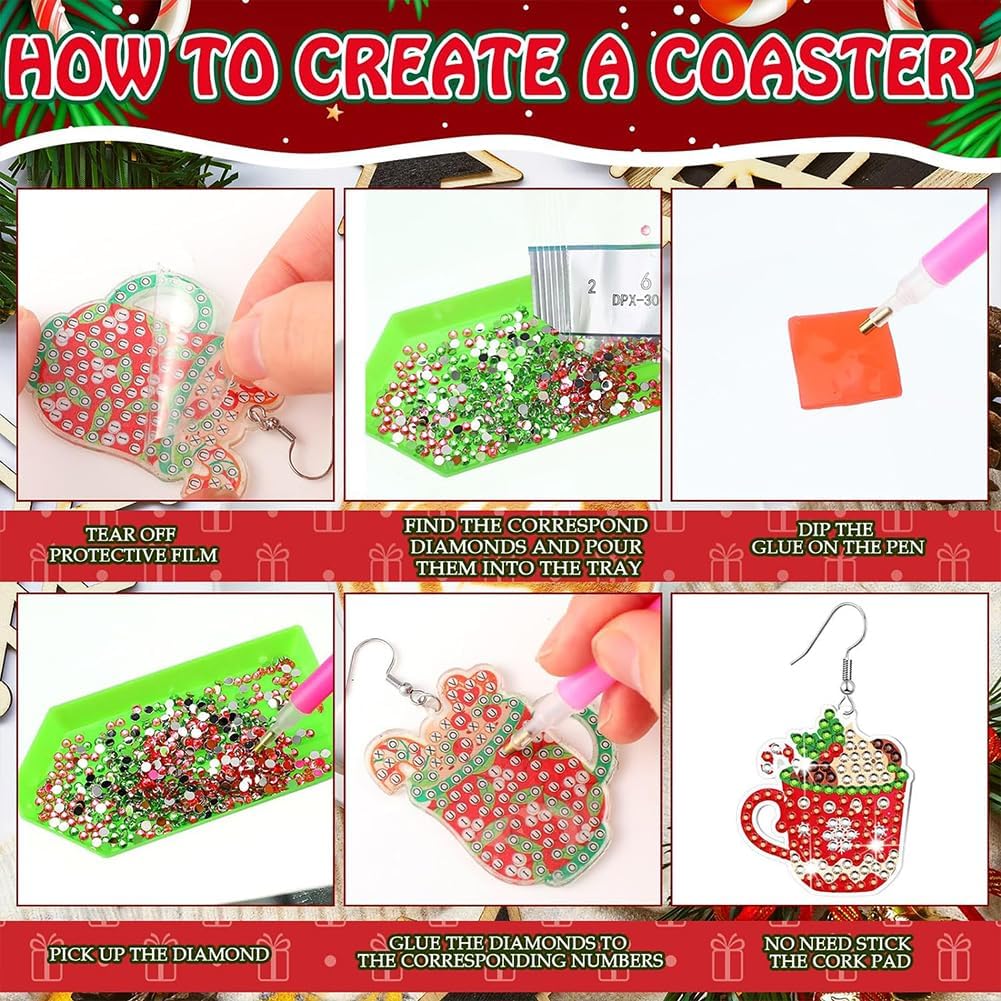 HOW TO CREATE A COASTER

2 6
DPX-30

TEAR OFF PROTECTIVE FILM

FIND THE CORRESPOND DIAMONDS AND POUR THEM INTO THE TRAY

DIP THE GLUE ON THE PEN

PICK UP THE DIAMOND

GLUE THE DIAMONDS TO THE CORRESPONDING NUMBERS

NO NEED STICK THE CORK PAD