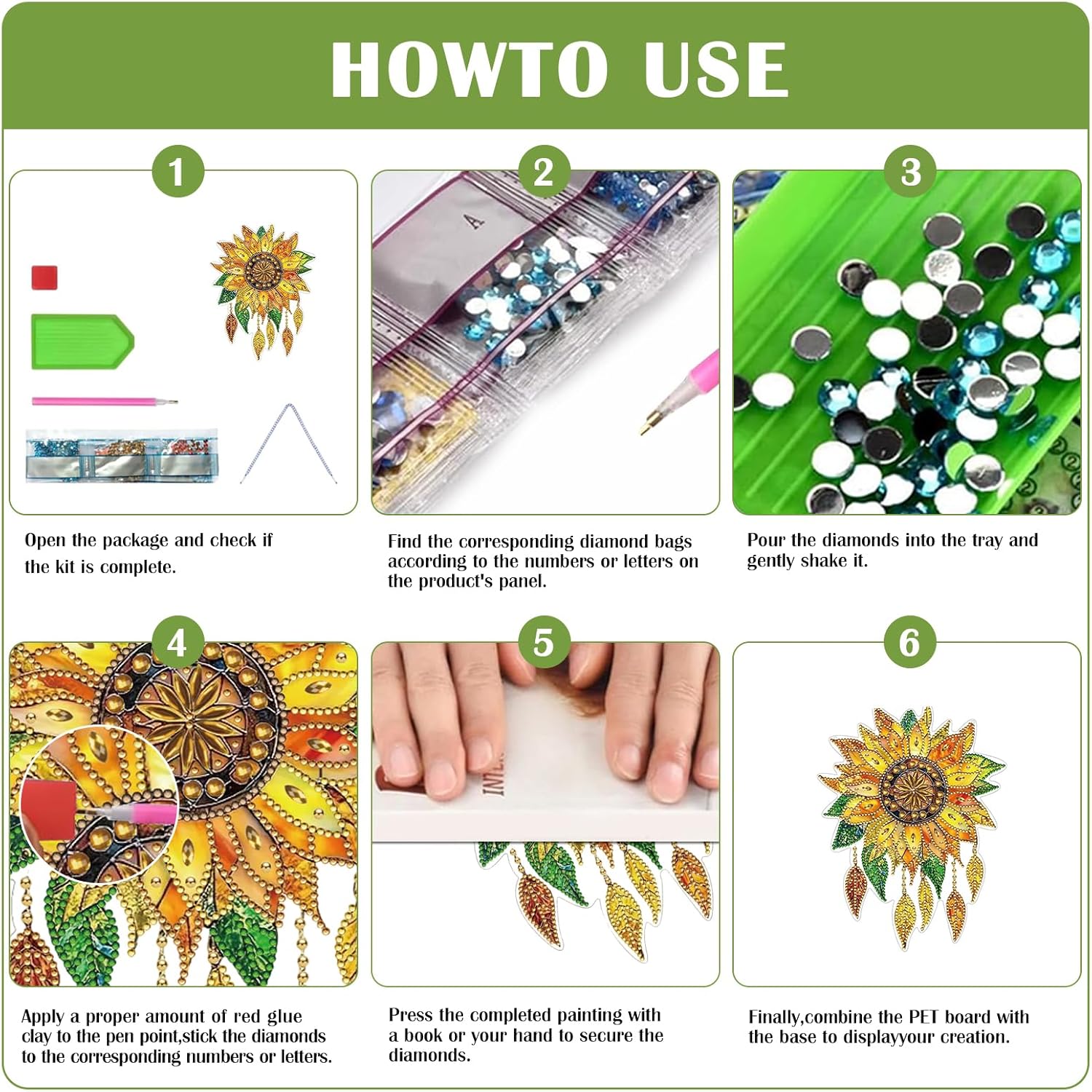 HOWTO USE

1

Open the package and check if the kit is complete.

2

A

Find the corresponding diamond bags according to the numbers or letters on the product's panel.

3

Pour the diamonds into the tray and gently shake it.

4

Apply a proper amount of red glue clay to the pen point,stick the diamonds to the corresponding numbers or letters.

5

Press the completed painting with a book or your hand to secure the diamonds.

6

Finally,combine the PET board with the base to displayyour creation.