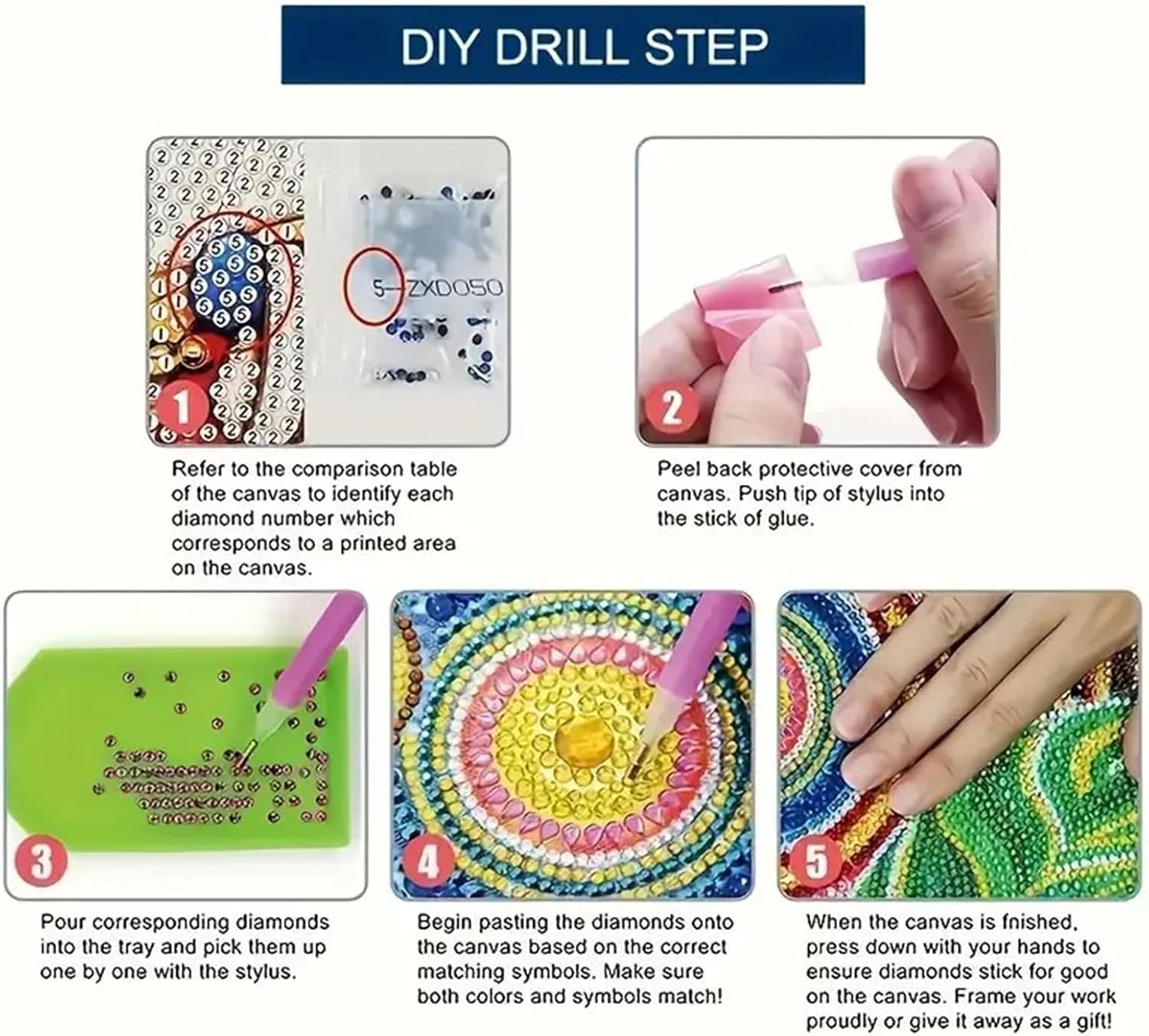 DIY DRILL STEP

5—ZXD050

1

Refer to the comparison table of the canvas to identify each diamond number which corresponds to a printed area on the canvas.

2

Peel back protective cover from canvas. Push tip of stylus into the stick of glue.

3

Pour corresponding diamonds into the tray and pick them up one by one with the stylus.

4

Begin pasting the diamonds onto the canvas based on the correct matching symbols. Make sure both colors and symbols match!

5

When the canvas is fnished, press down with your hands to ensure diamonds stick for good on the canvas. Frame your work proudly or give it away as a gift!