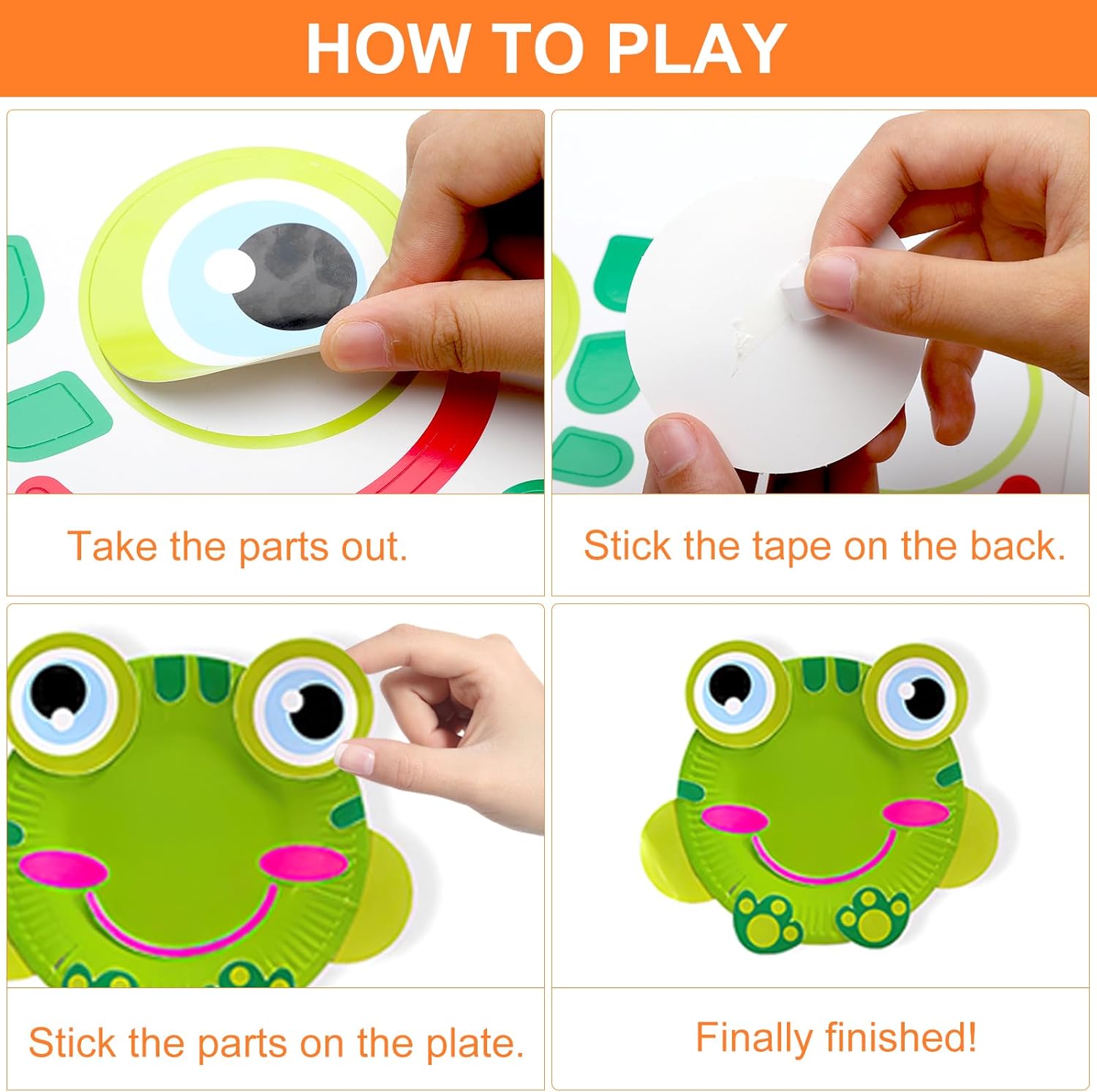 HOW TO PLAY

Take the parts out.

Stick the tape on the back.

Stick the parts on the plate.

Finally finished!