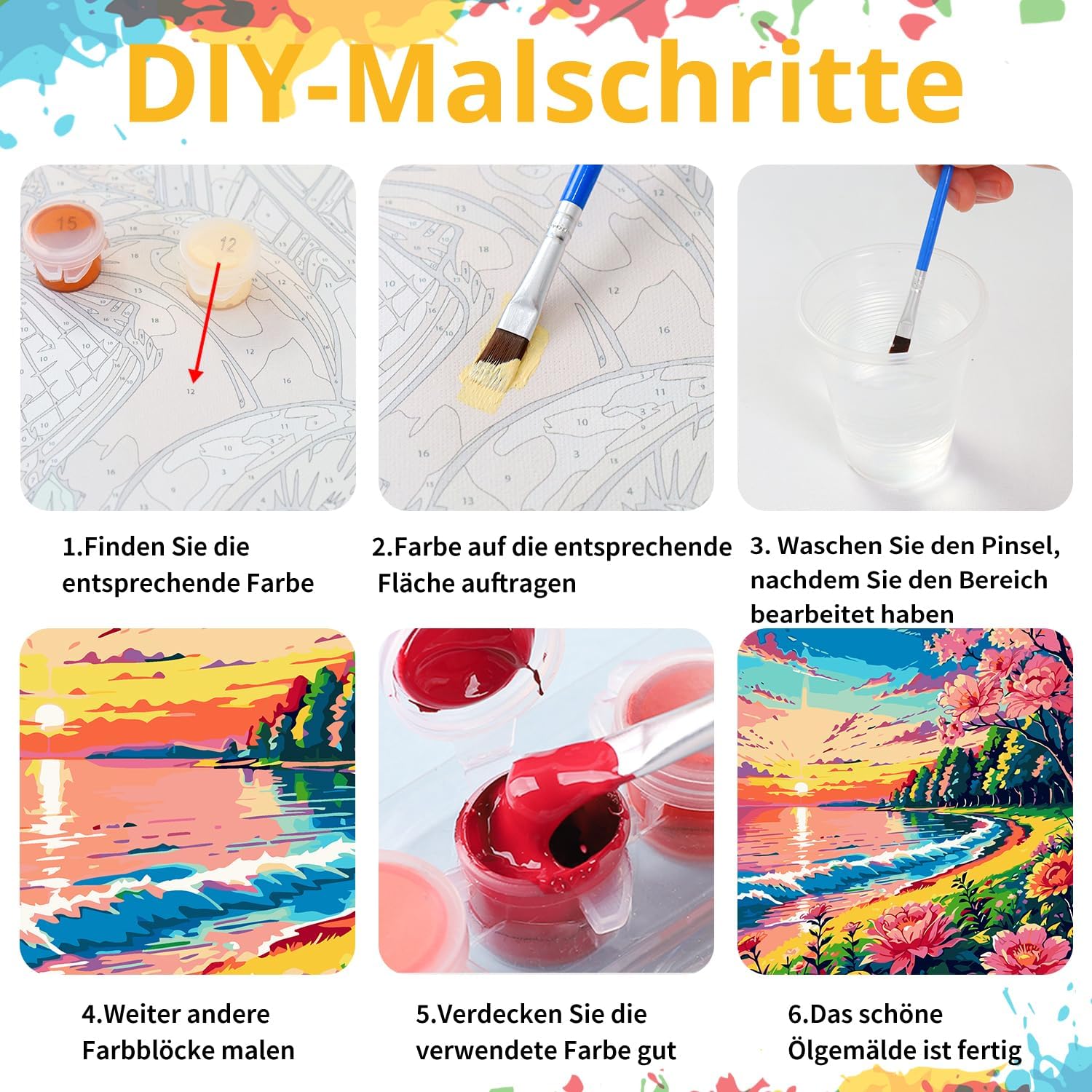 DIY-Malschritte

15

12

1.Finden Sie die entsprechende Farbe

2.Farbe auf die entsprechende Fläche auftragen

3. Waschen Sie den Pinsel, nachdem Sie den Bereich bearbeitet haben

4.Weiter andere Farbblöcke malen

5.Verdecken Sie die verwendete Farbe gut

6.Das schöne Ölgemälde ist fertig