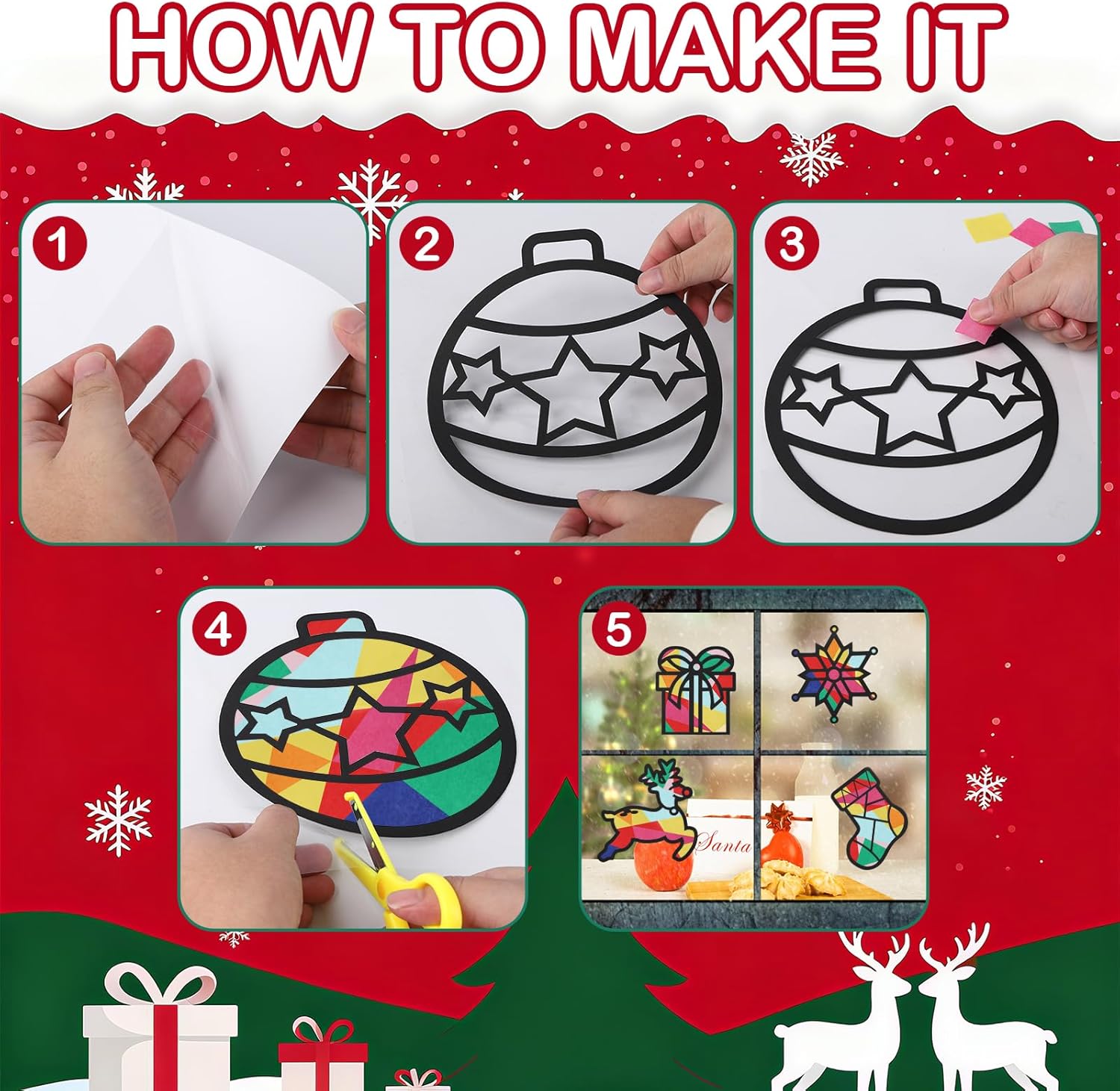 HOW TO MAKE IT

1

2

3

4

5

Santa