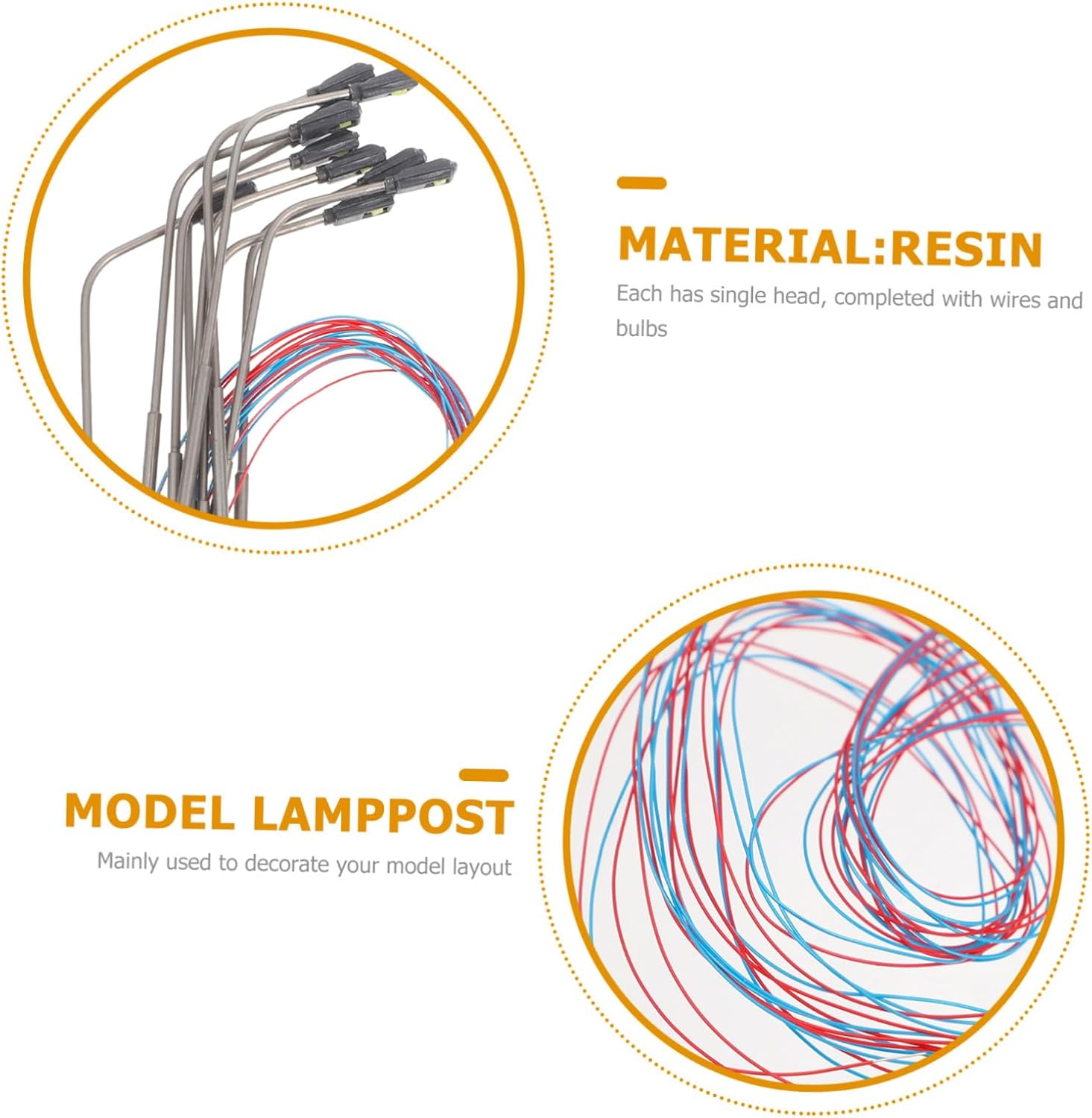 MATERIAL:RESIN

Each has single head, completed with wires and bulbs

MODEL LAMPPOST

Mainly used to decorate your model layout