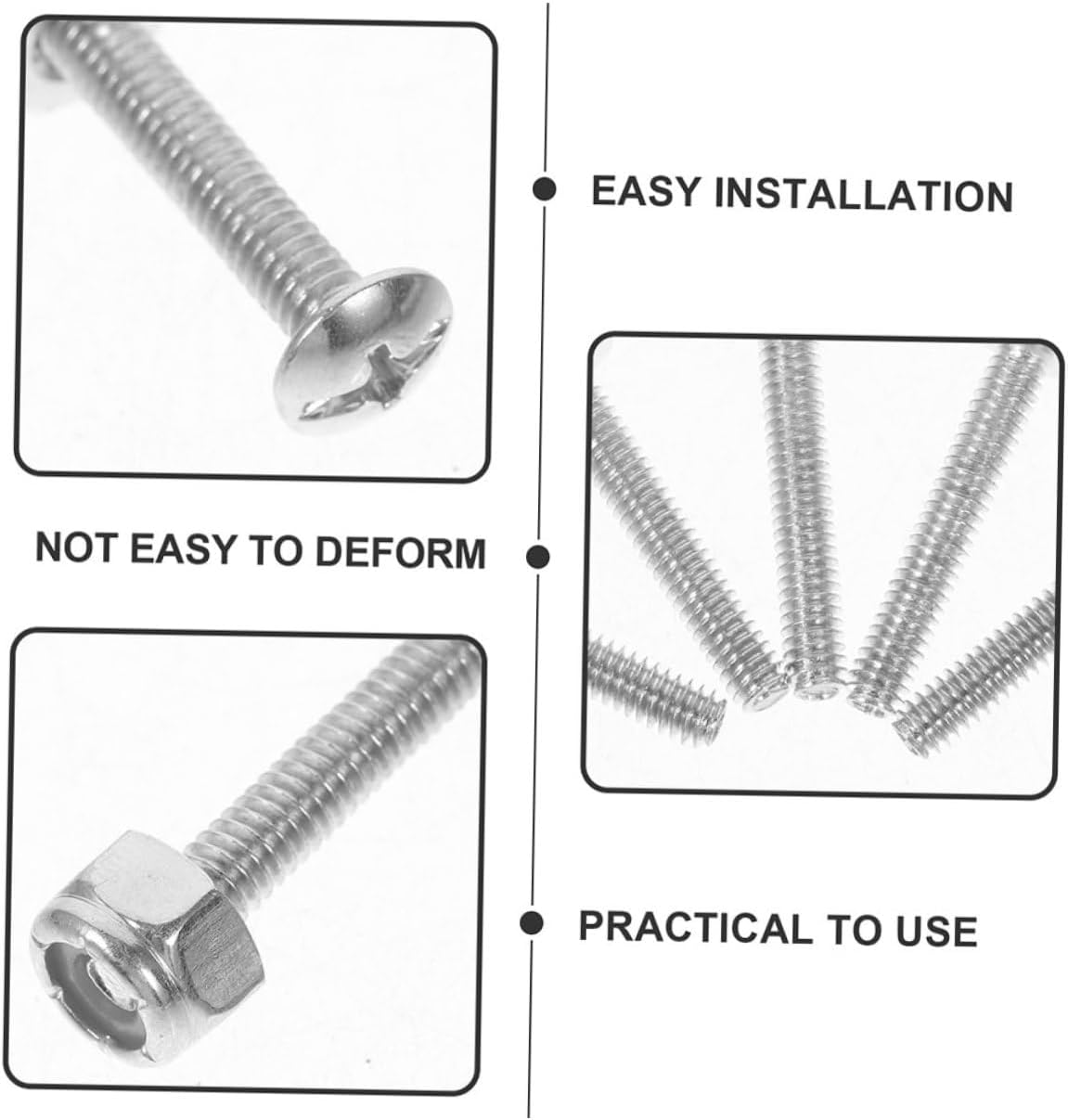 EASY INSTALLATION

NOT EASY TO DEFORM

PRACTICAL TO USE