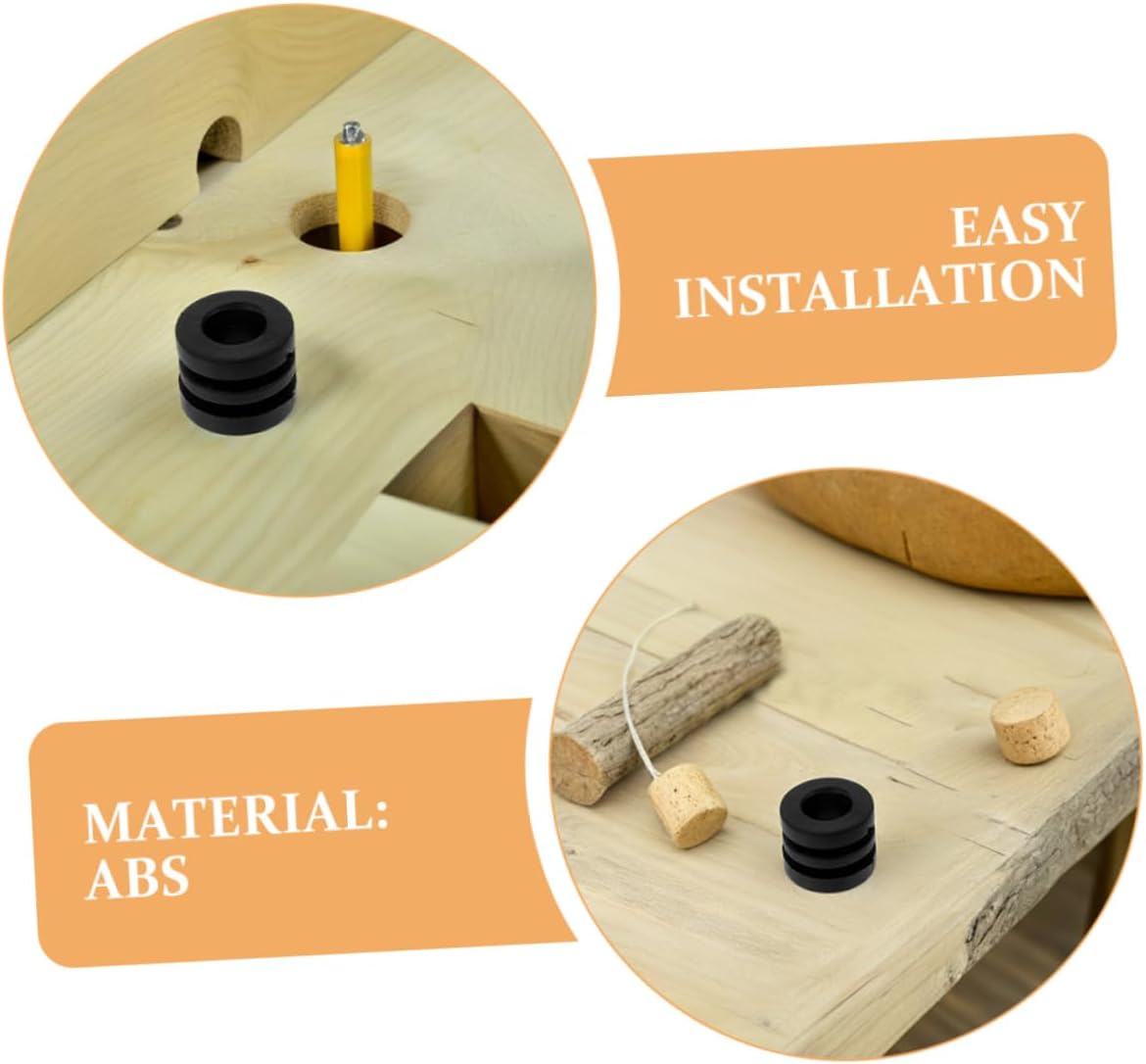 EASY INSTALLATION

MATERIAL: ABS