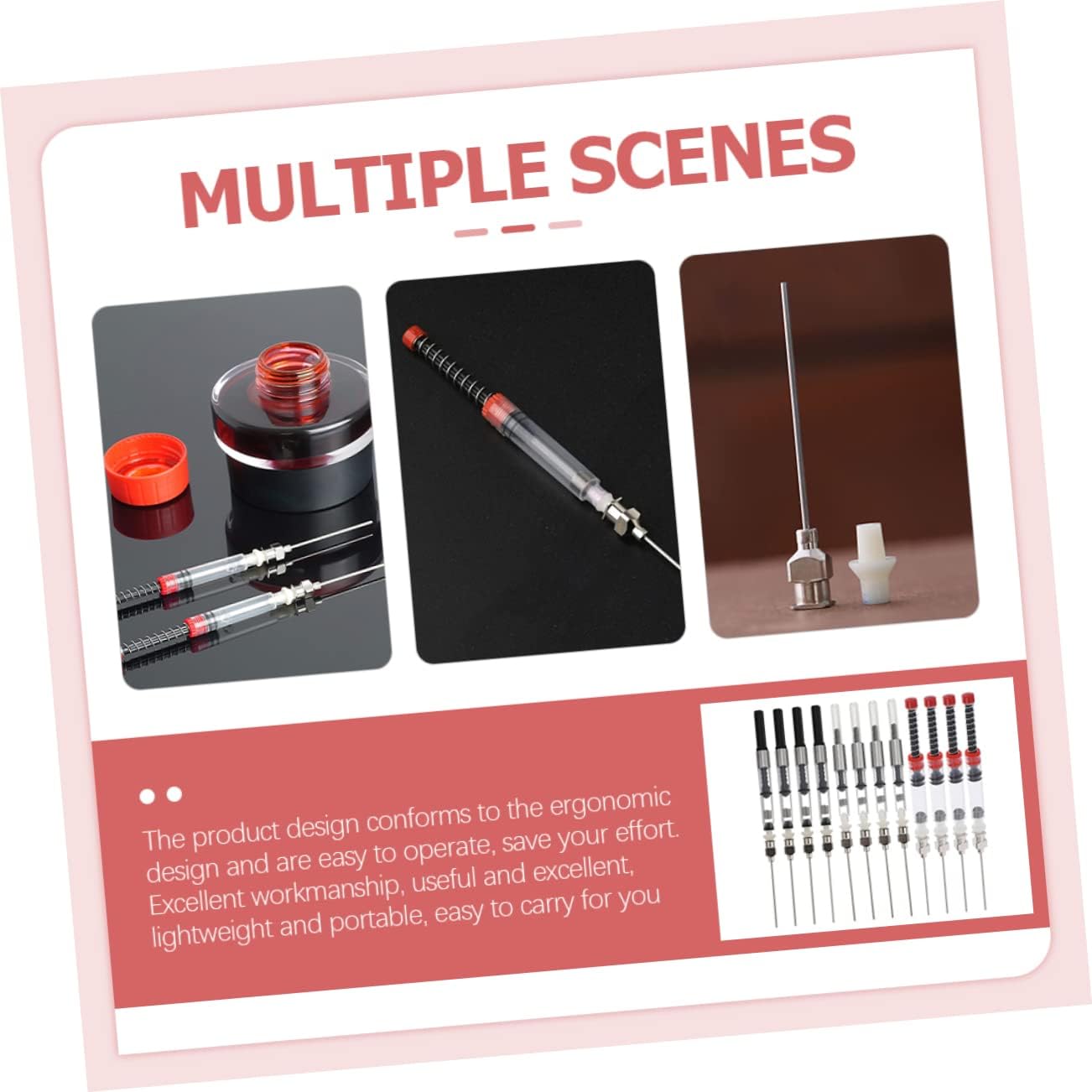 MULTIPLE SCENES

The product design conforms to the ergonomic design and are easy to operate, save your effort. Excellent workmanship, useful and excellent, lightweight and portable, easy to carry for you