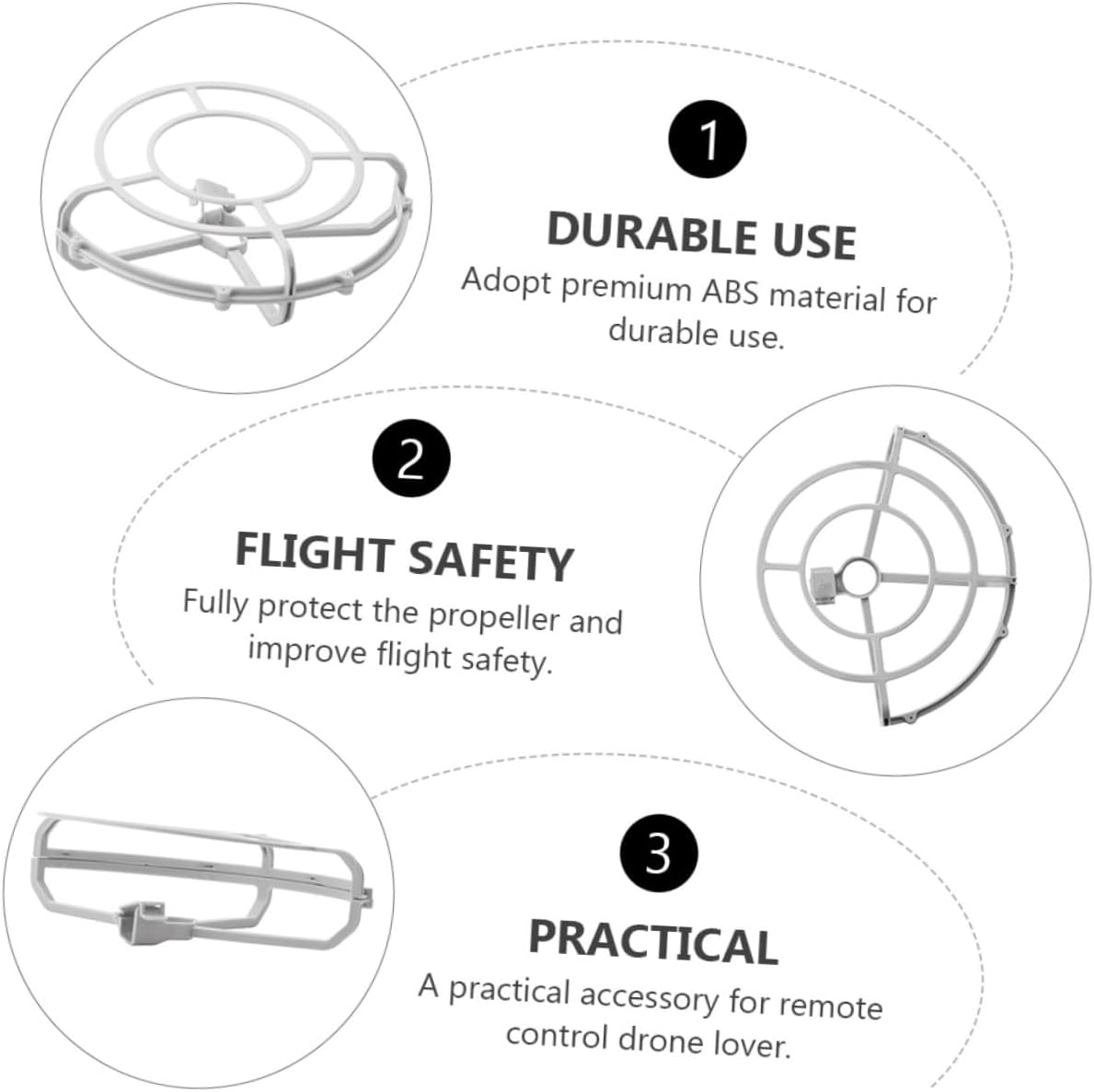 1

DURABLE USE

Adopt premium ABS material for durable use.

2

FLIGHT SAFETY

Fully protect the propeller and improve flight safety.

3

PRACTICAL

A practical accessory for remote control drone lover.