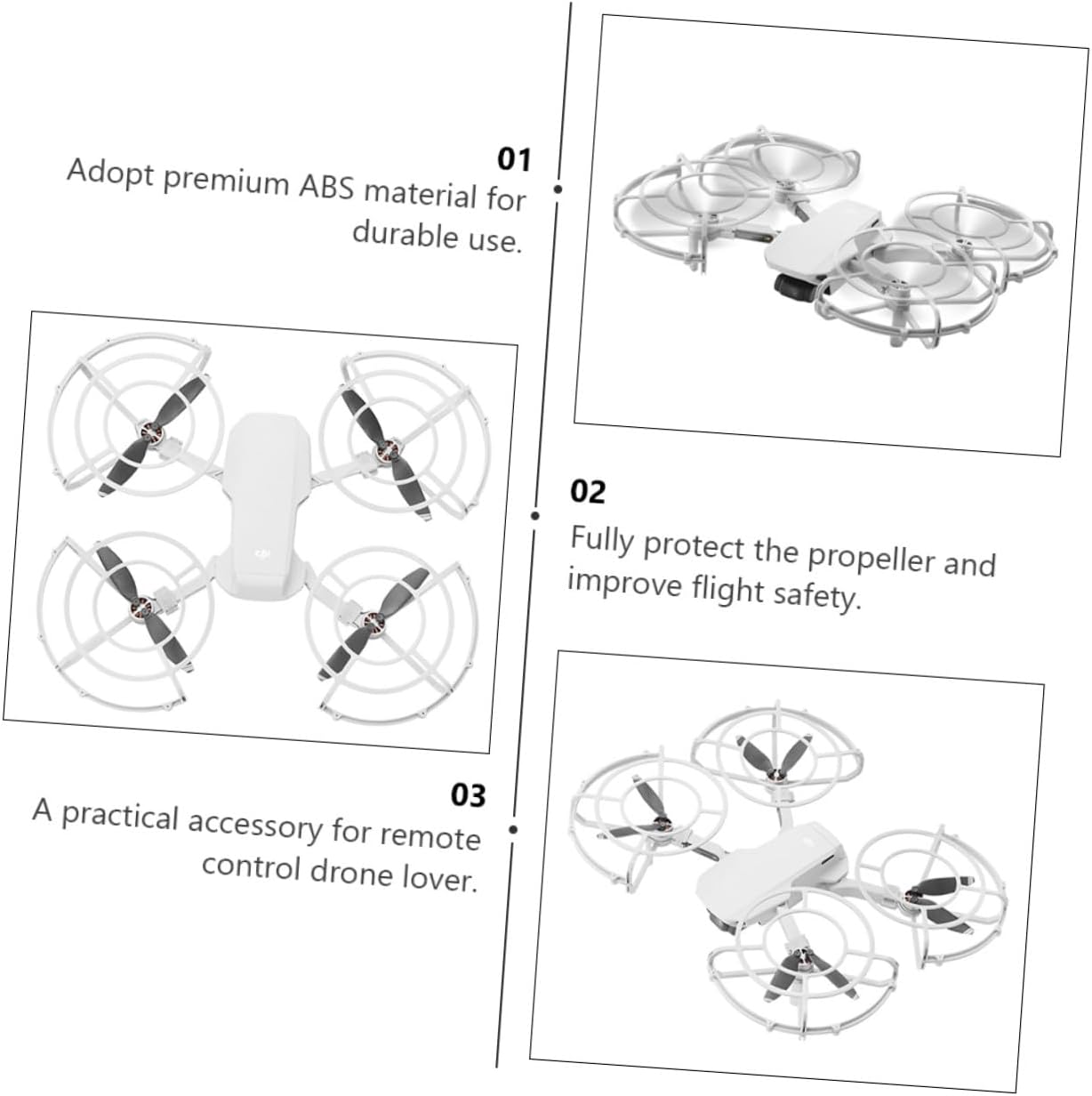 01
Adopt premium ABS material for durable use.

02
Fully protect the propeller and improve flight safety.

03
A practical accessory for remote control drone lover.