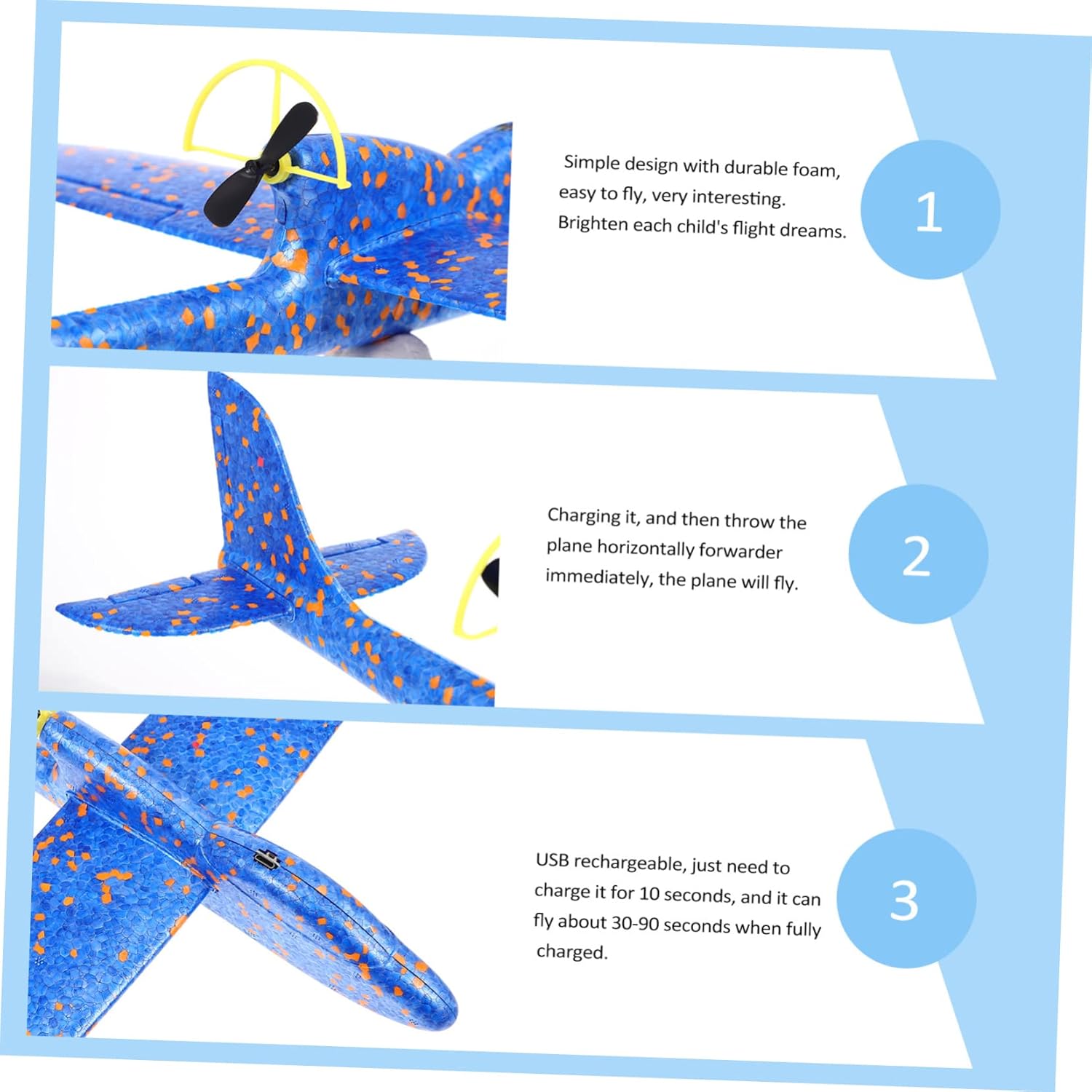 Simple design with durable foam, easy to fly, very interesting. Brighten each child's flight dreams.

1

Charging it, and then throw the plane horizontally forwarder immediately, the plane will fly.

2

USB rechargeable, just need to charge it for 10 seconds, and it can fly about 30-90 seconds when fully charged.

3