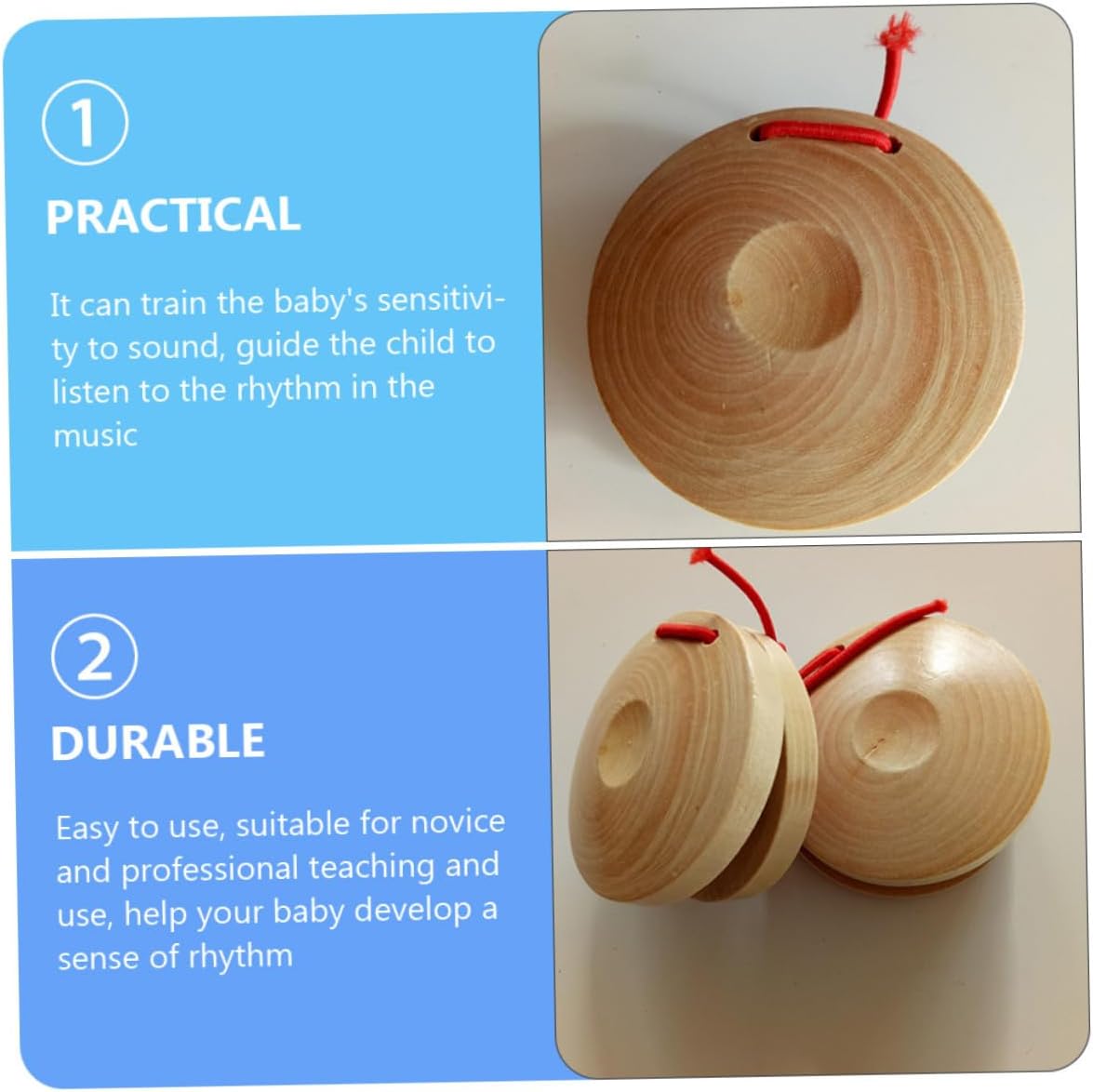 1

PRACTICAL

It can train the baby's sensitivity to sound, guide the child to listen to the rhythm in the music

2

DURABLE

Easy to use, suitable for novice and professional teaching and use, help your baby develop a sense of rhythm