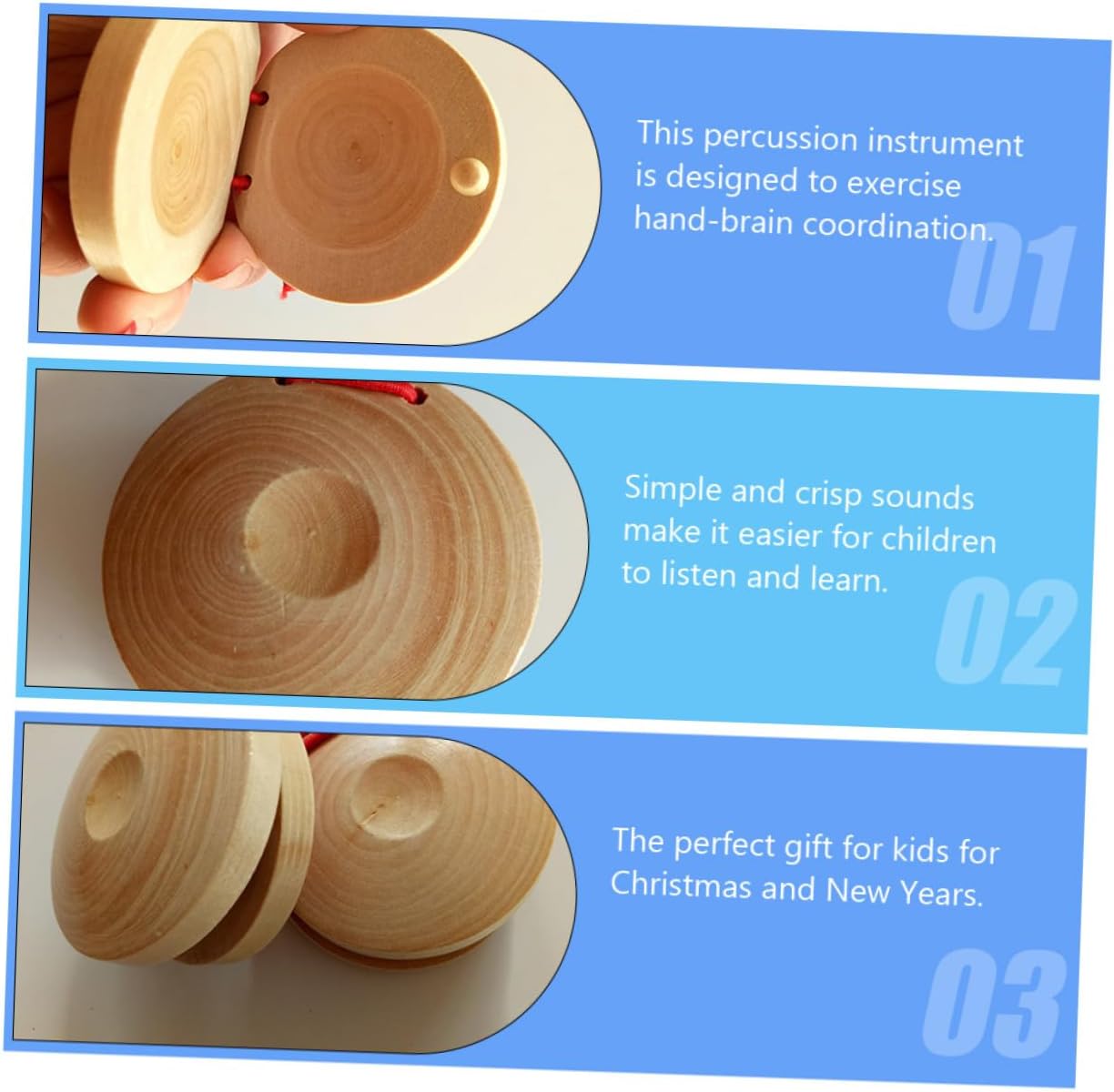 This percussion instrument is designed to exercise hand-brain coordination.

01

Simple and crisp sounds make it easier for children to listen and learn.

02

The perfect gift for kids for Christmas and New Years.

03