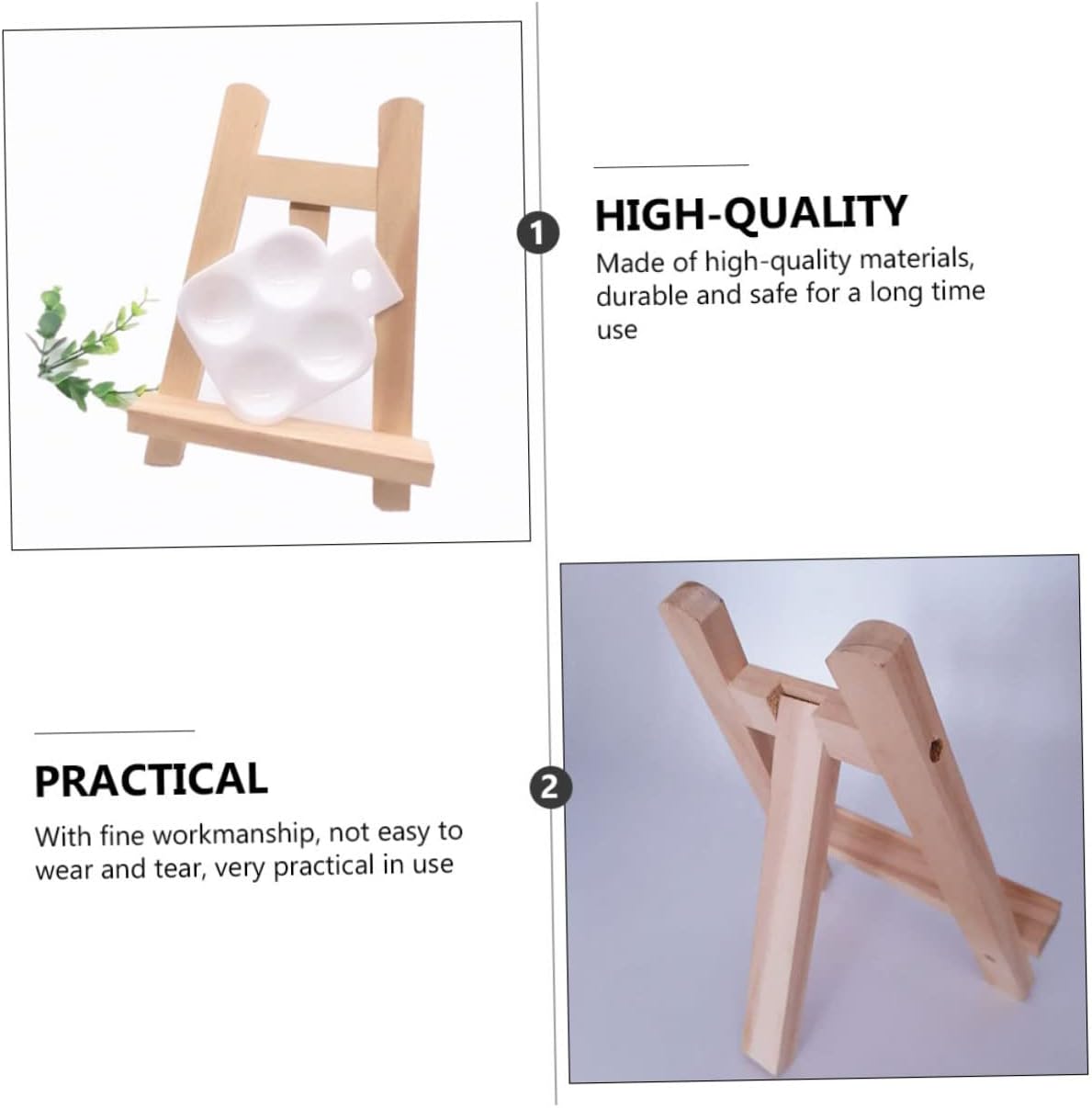 1

HIGH-QUALITY

Made of high-quality materials, durable and safe for a long time use

PRACTICAL

With fine workmanship, not easy to wear and tear, very practical in use

2