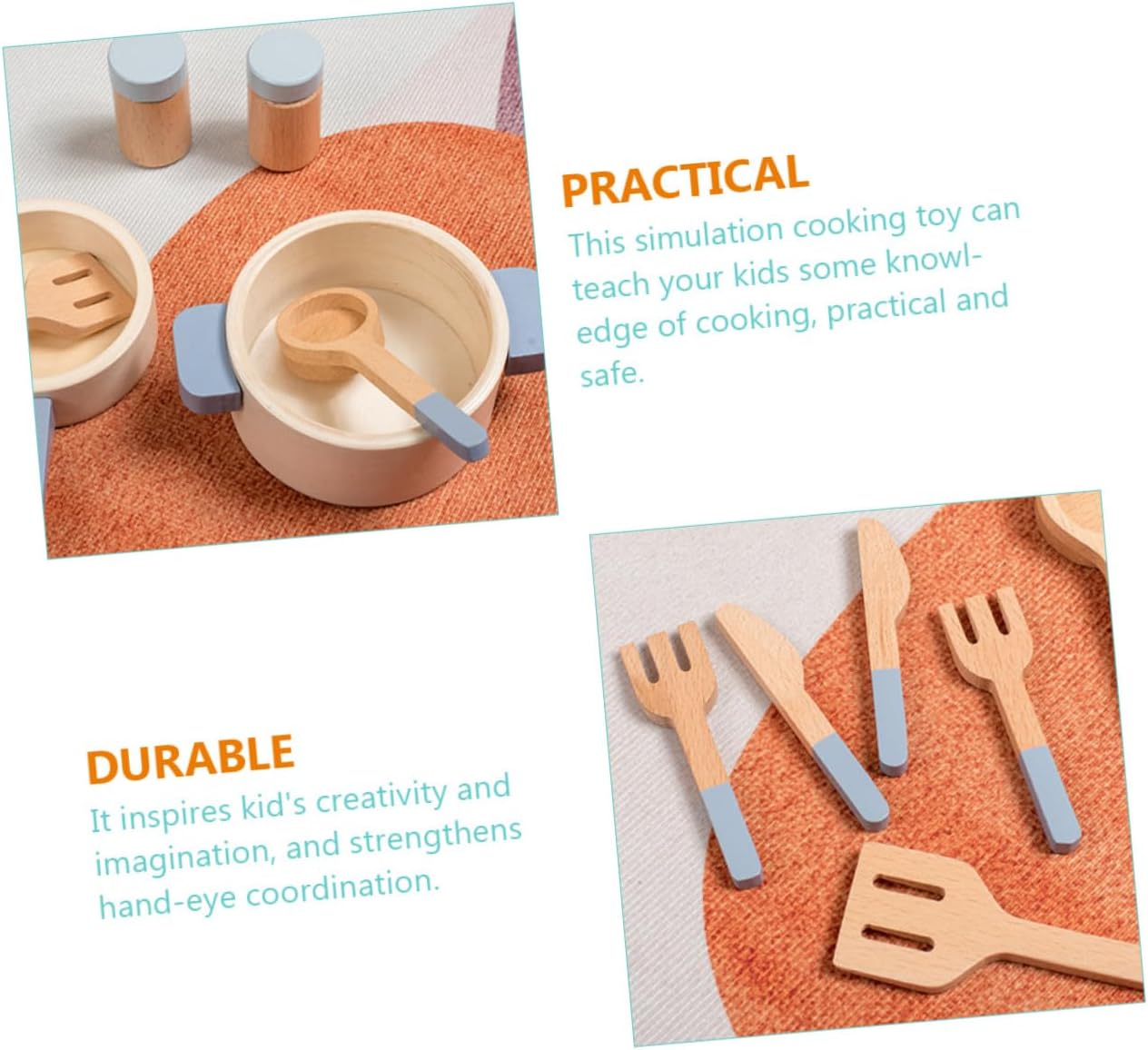 PRACTICAL

This simulation cooking toy can teach your kids some knowledge of cooking, practical and safe.

DURABLE

It inspires kid's creativity and imagination, and strengthens hand-eye coordination.