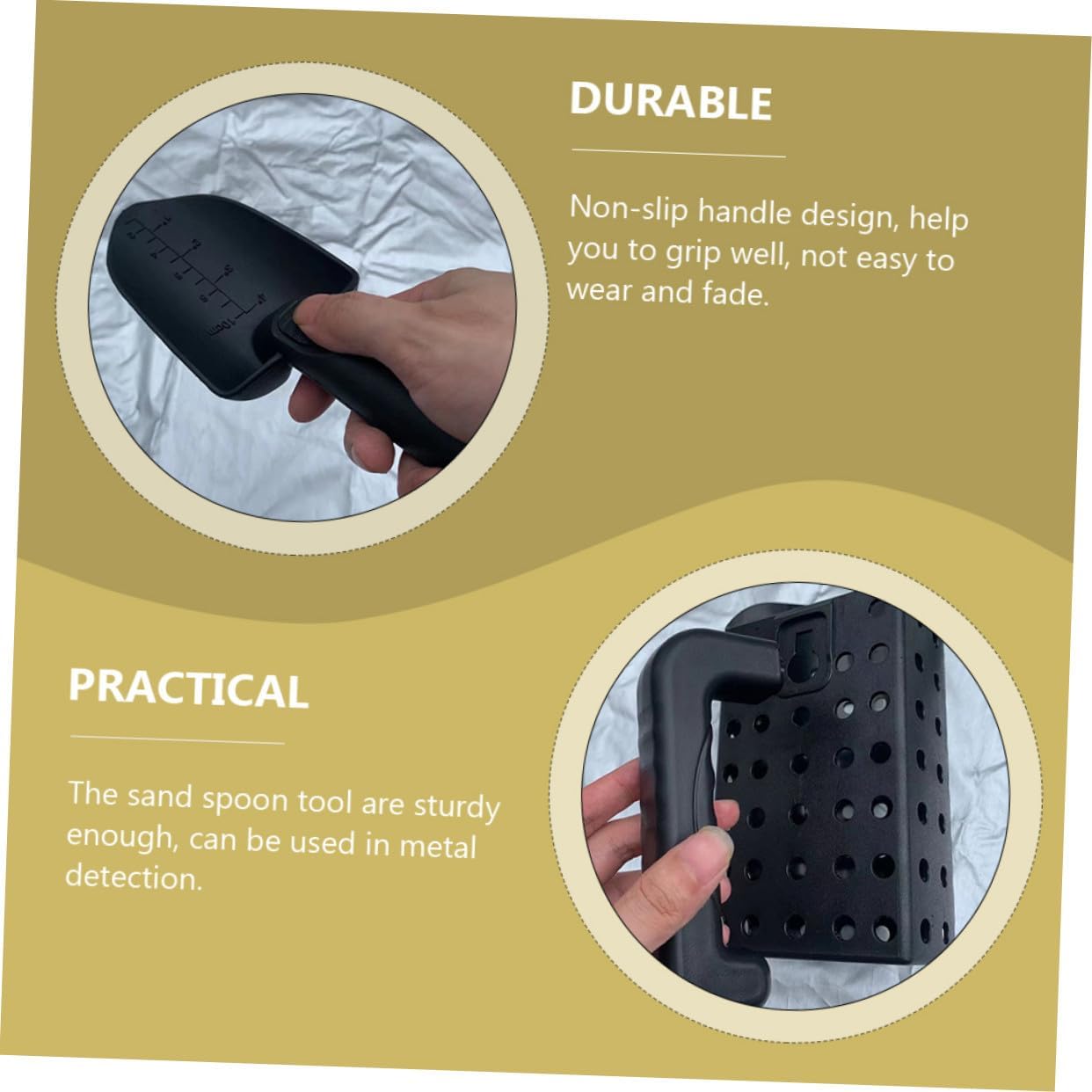 DURABLE

Non-slip handle design, help you to grip well, not easy to wear and fade.

PRACTICAL

The sand spoon tool are sturdy enough, can be used in metal detection.