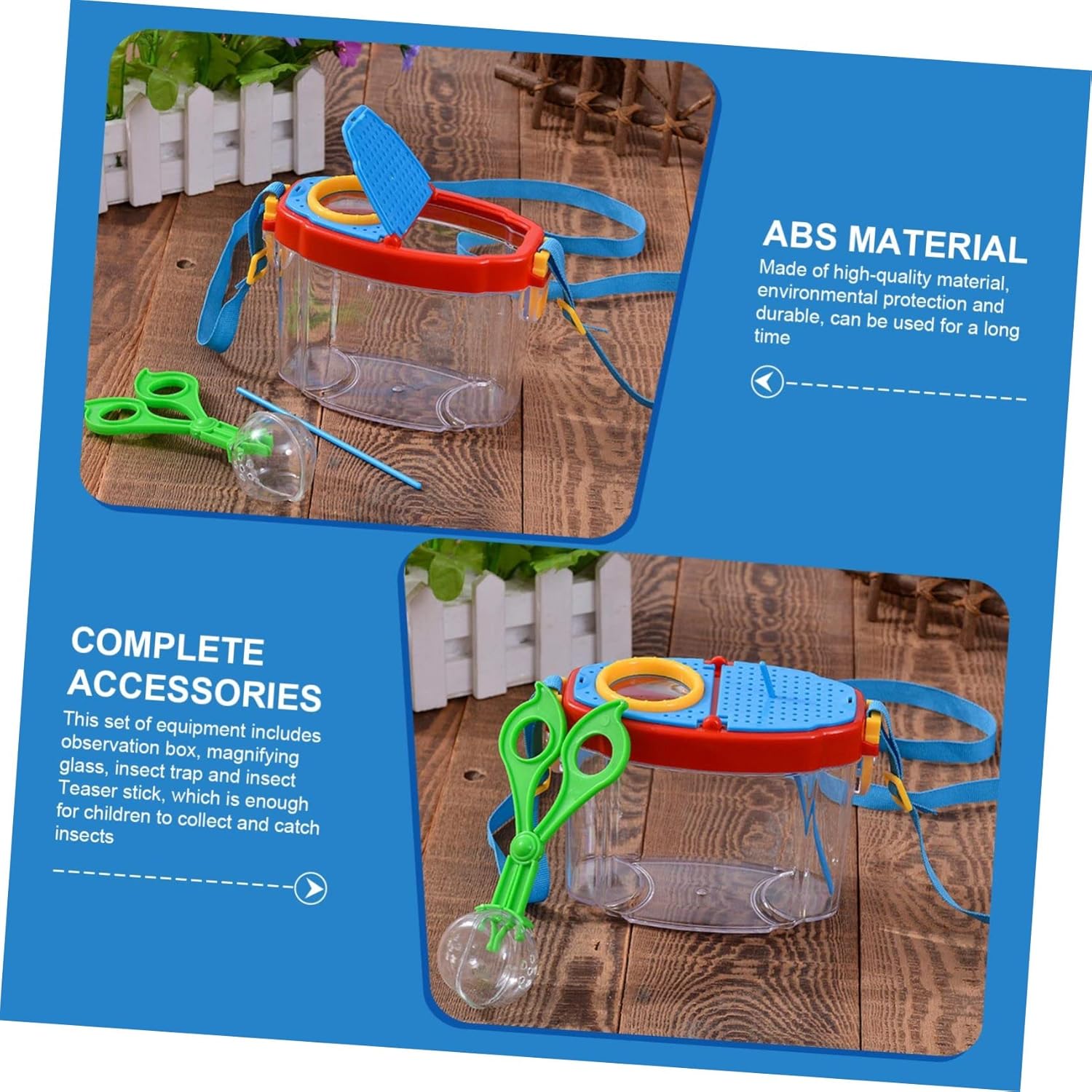 ABS MATERIAL

Made of high-quality material, environmental protection and durable, can be used for a long time

COMPLETE ACCESSORIES

This set of equipment includes observation box, magnifying glass, insect trap and insect Teaser stick, which is enough for children to collect and catch insects