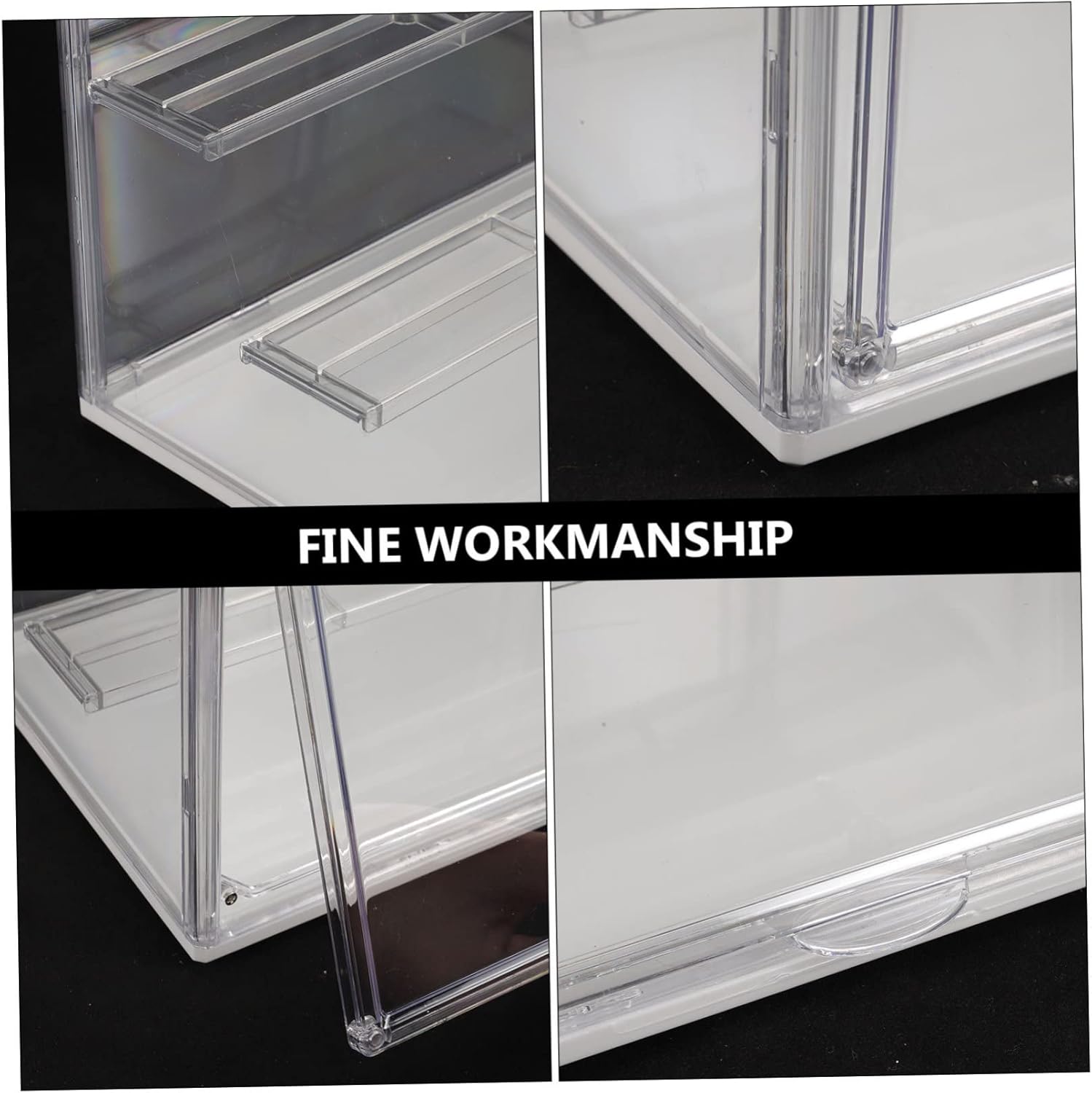 FINE WORKMANSHIP