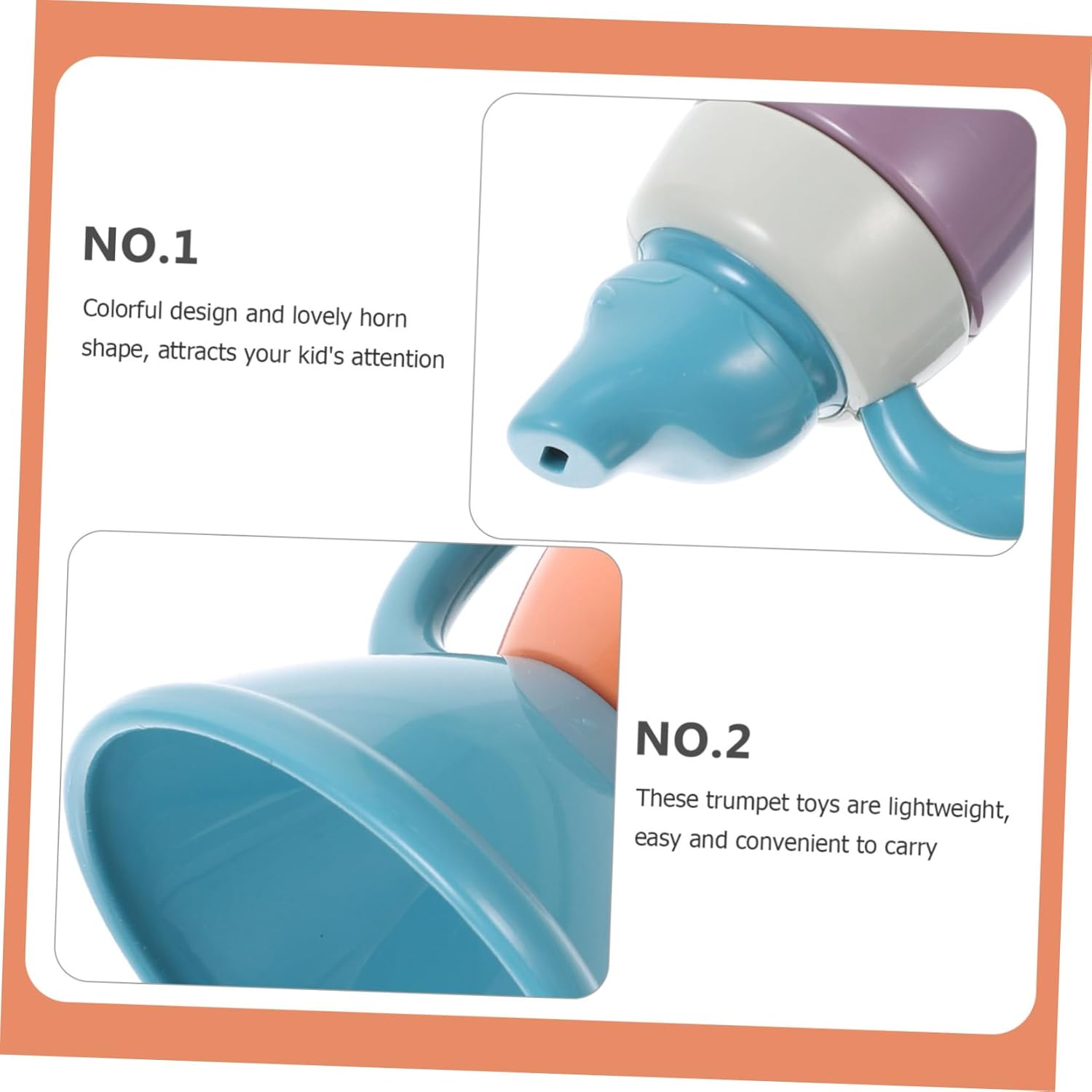 NO.1

Colorful design and lovely horn shape, attracts your kid's attention

NO.2

These trumpet toys are lightweight, easy and convenient to carry