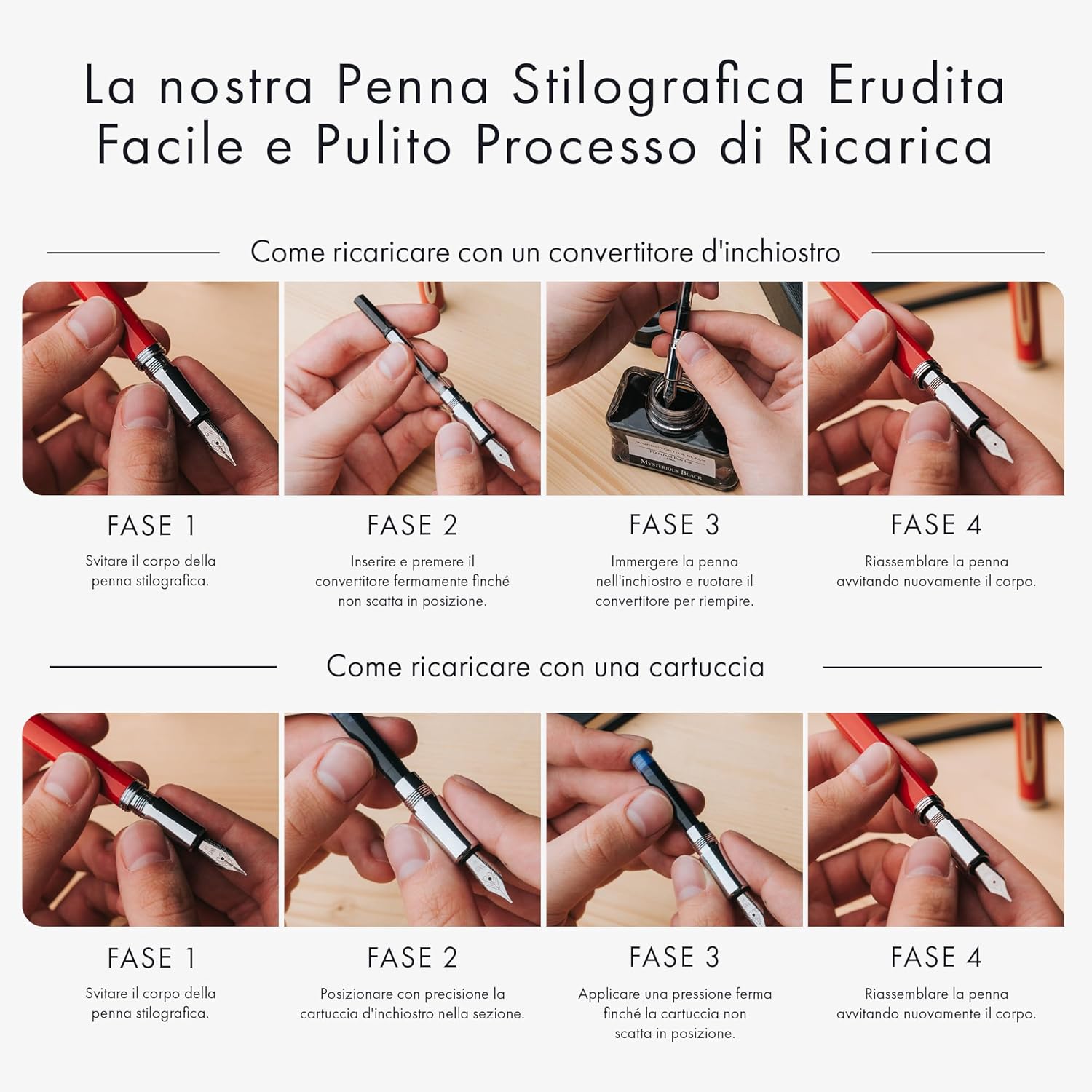 La nostra Penna Stilografica Erudita
Facile e Pulito Processo di Ricarica

Come ricaricare con un convertitore d'inchiostro

WORDSWORTH & BLACK
FOUNTAIN PEN INK
MYSTERIOUS BLACK

FASE 1
Svitare il corpo della penna stilografica.

FASE 2
Inserire e premere il convertitore fermamente finché non scatta in posizione.

FASE 3
Immergere la penna nell'inchiostro e ruotare il convertitore per riempire.

FASE 4
Riassemblare la penna avvitando nuovamente il corpo.

Come ricaricare con una cartuccia

FASE 1
Svitare il corpo della penna stilografica.

FASE 2
Posizionare con precisione la cartuccia d'inchiostro nella sezione.

FASE 3
Applicare una pressione ferma finché la cartuccia non scatta in posizione.

FASE 4
Riassemblare la penna avvitando nuovamente il corpo.