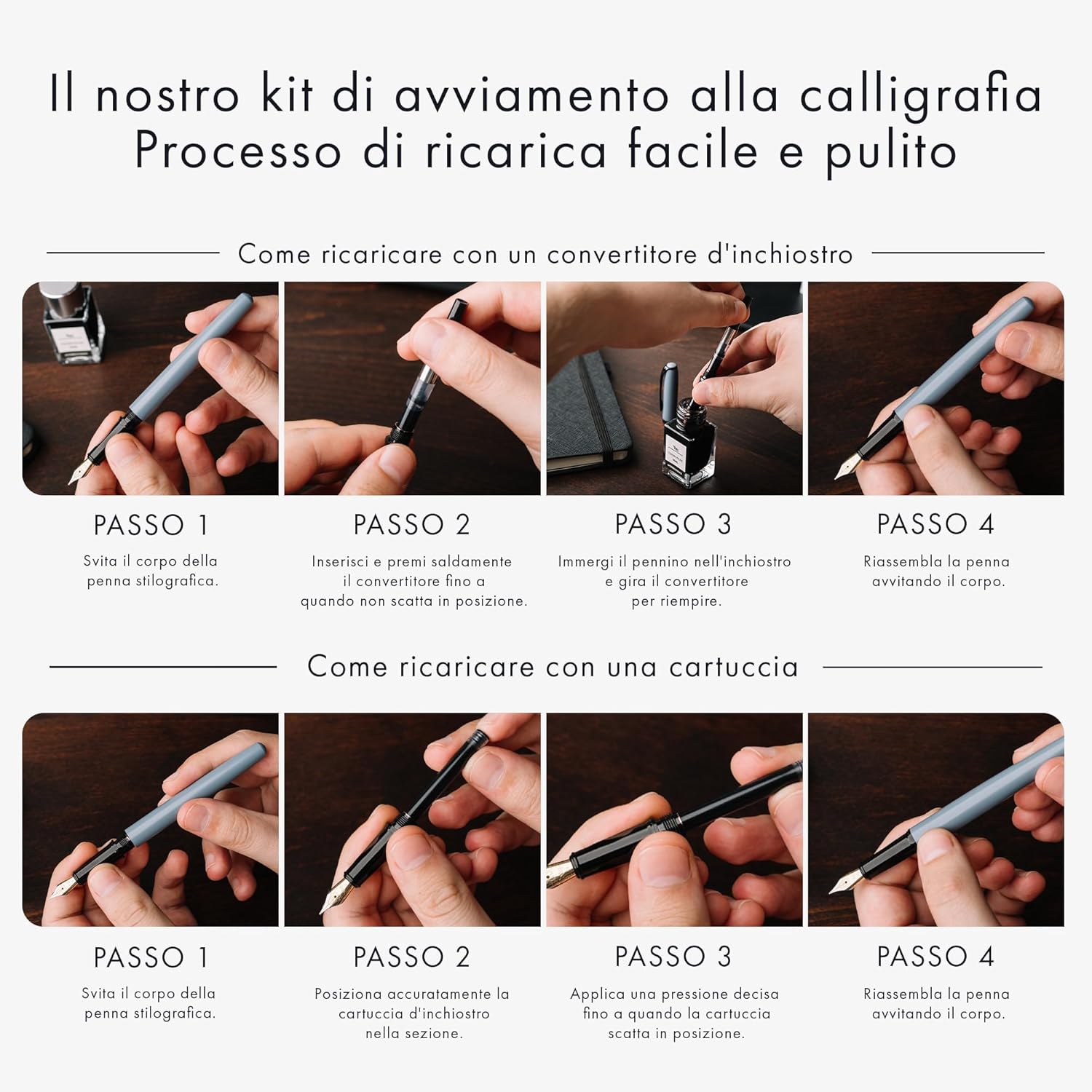 Il nostro kit di avviamento alla calligrafia
Processo di ricarica facile e pulito

Come ricaricare con un convertitore d'inchiostro

PASSO 1
Svita il corpo della penna stilografica.

PASSO 2
Inserisci e premi saldamente il convertitore fino a quando non scatta in posizione.

PASSO 3
Immergi il pennino nell'inchiostro e gira il convertitore per riempire.

PASSO 4
Riassembla la penna avvitando il corpo.

Come ricaricare con una cartuccia

PASSO 1
Svita il corpo della penna stilografica.

PASSO 2
Posiziona accuratamente la cartuccia d'inchiostro nella sezione.

PASSO 3
Applica una pressione decisa fino a quando la cartuccia scatta in posizione.

PASSO 4
Riassembla la penna avvitando il corpo.